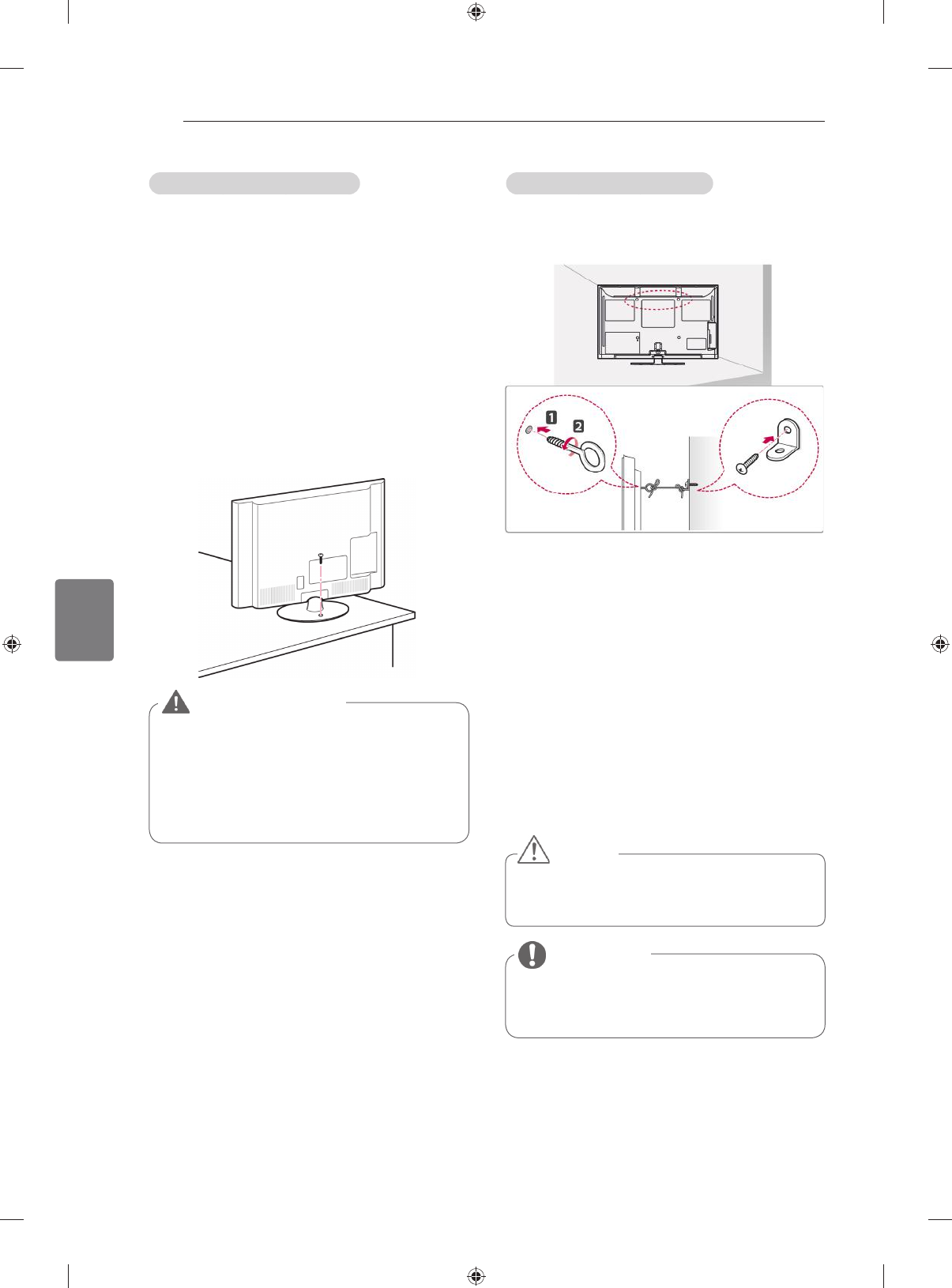 1

2