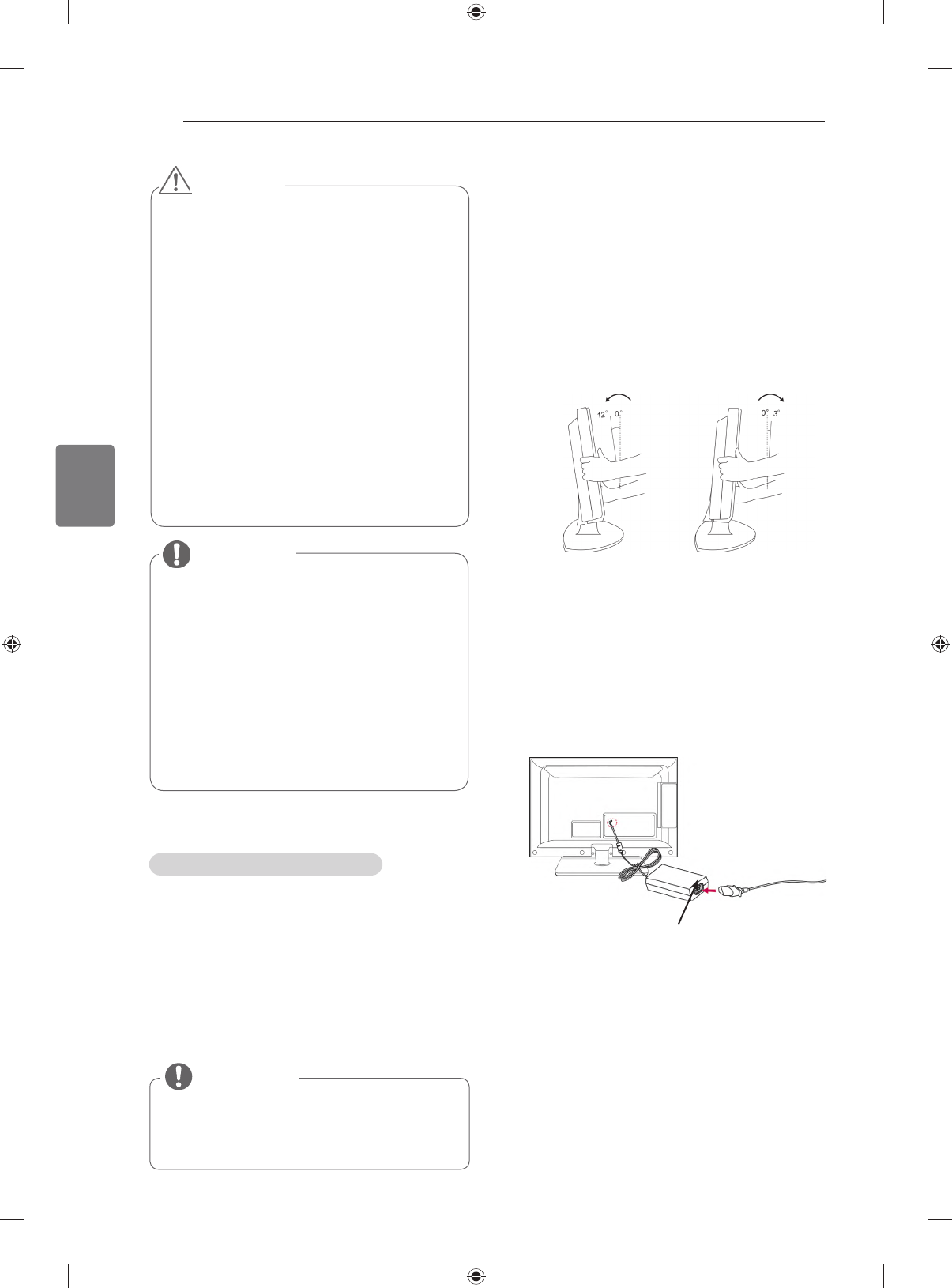 12° 0°

0° 3°