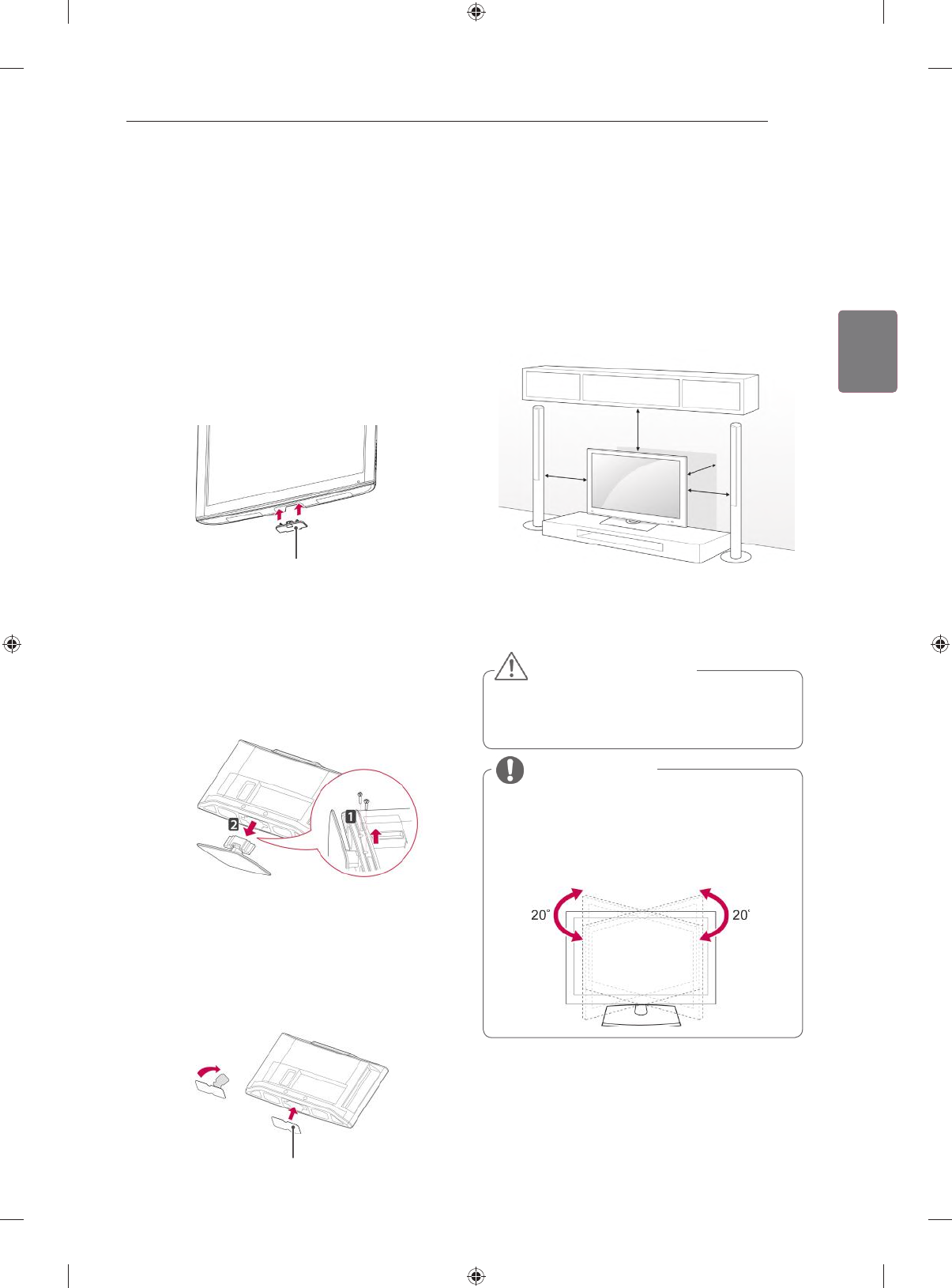 1

2

20˚

20˚