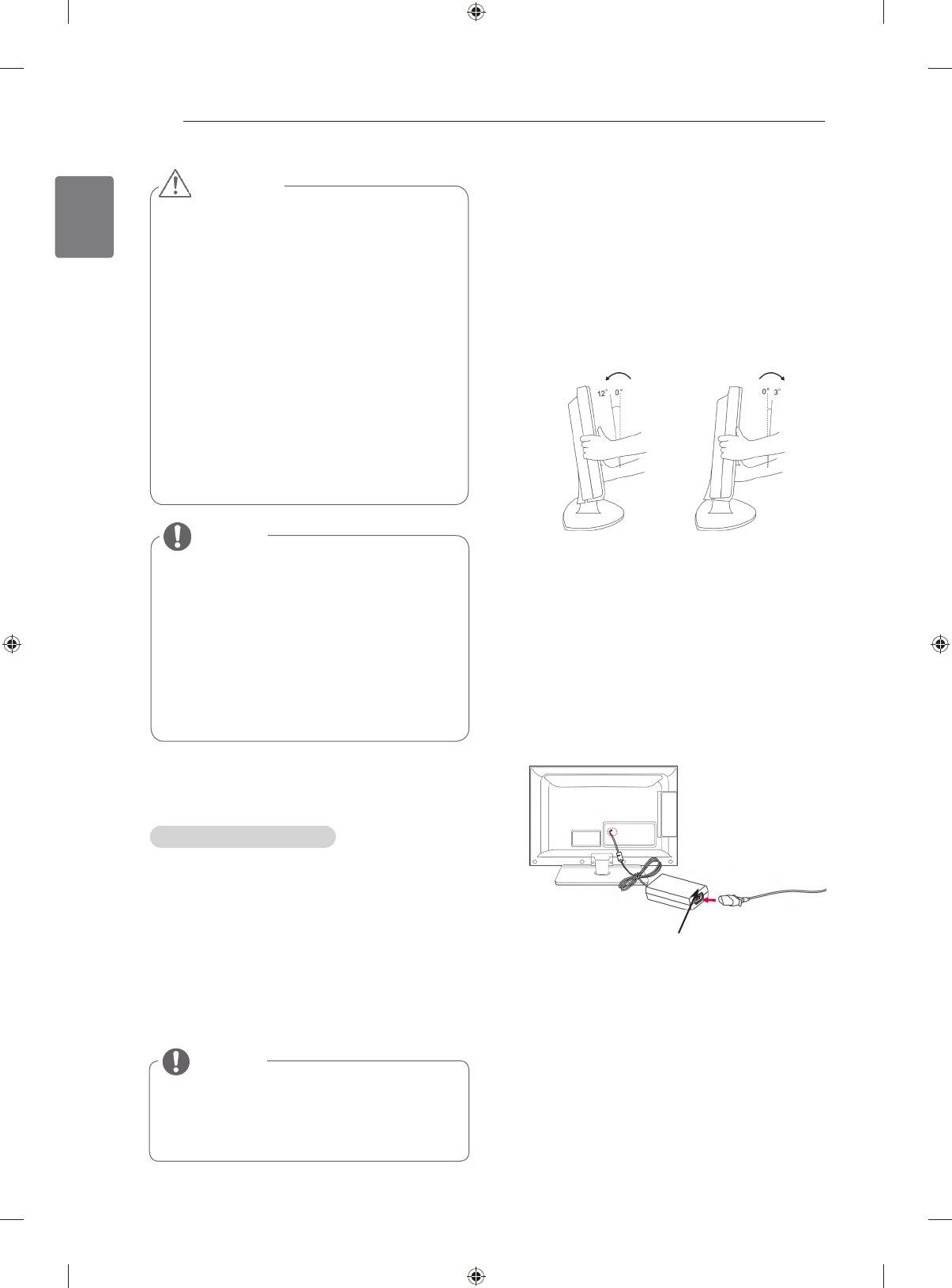 12°
0°
0°
3°