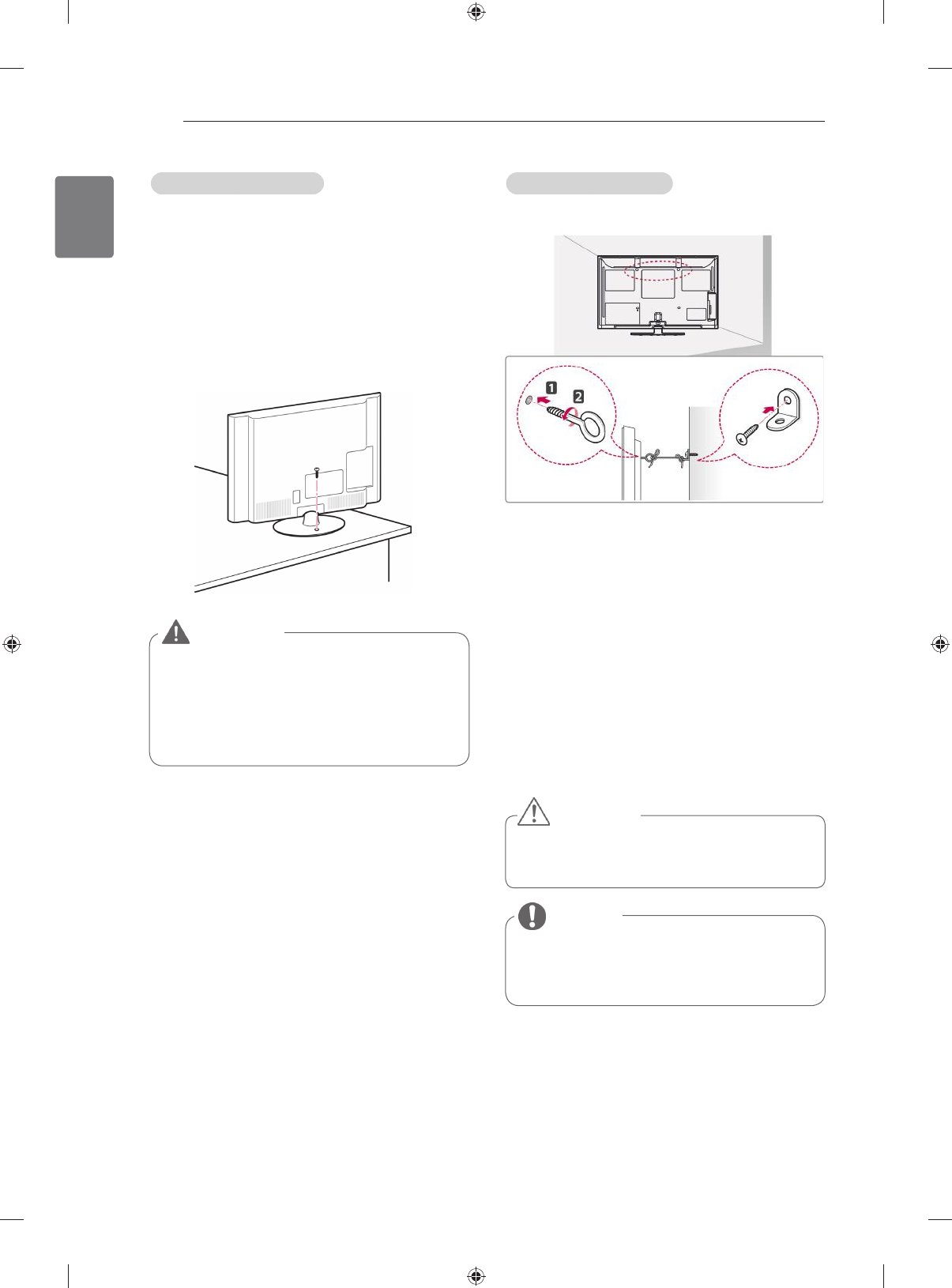 1

2