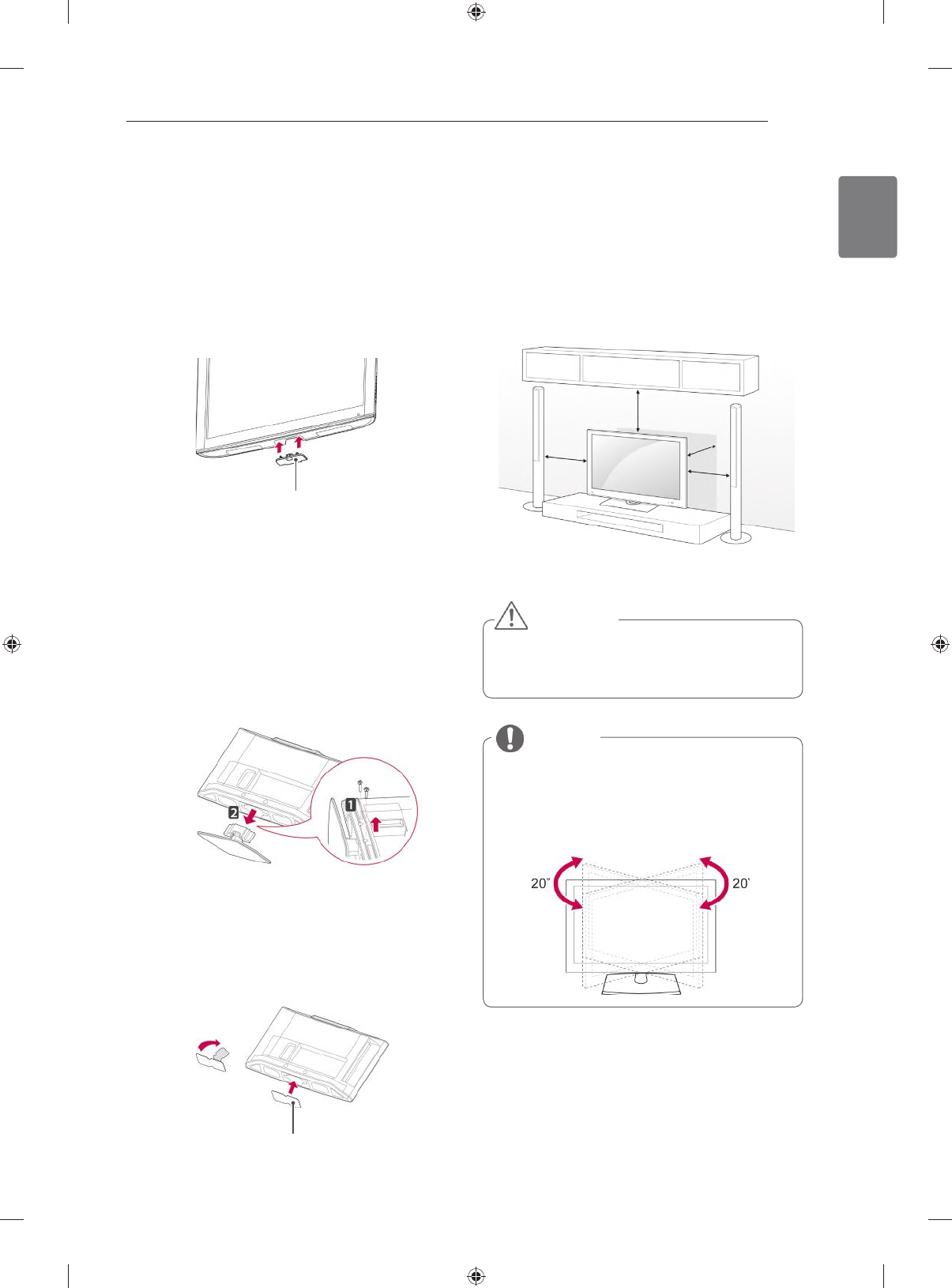 2

1

20˚

20˚