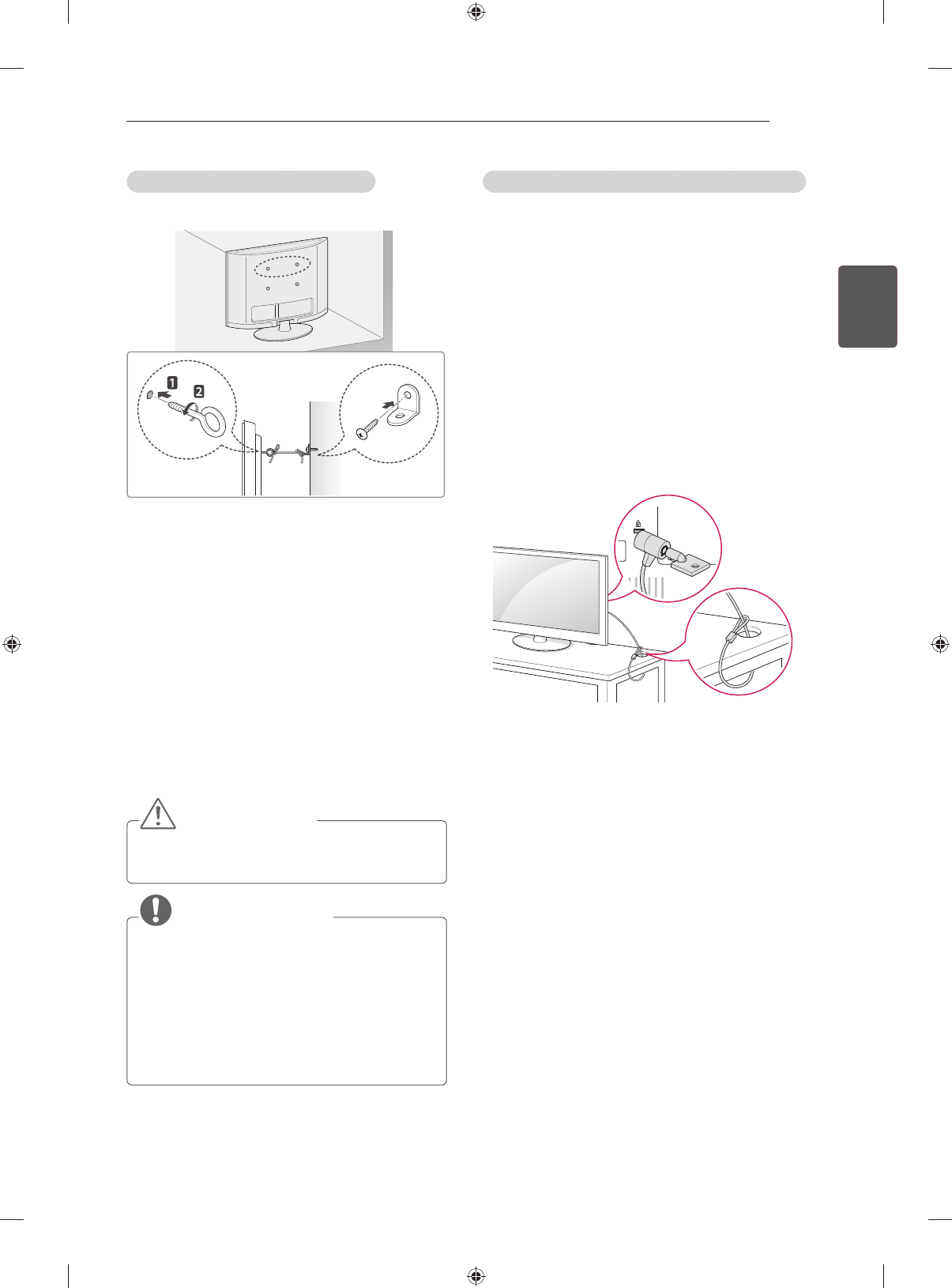 1

2