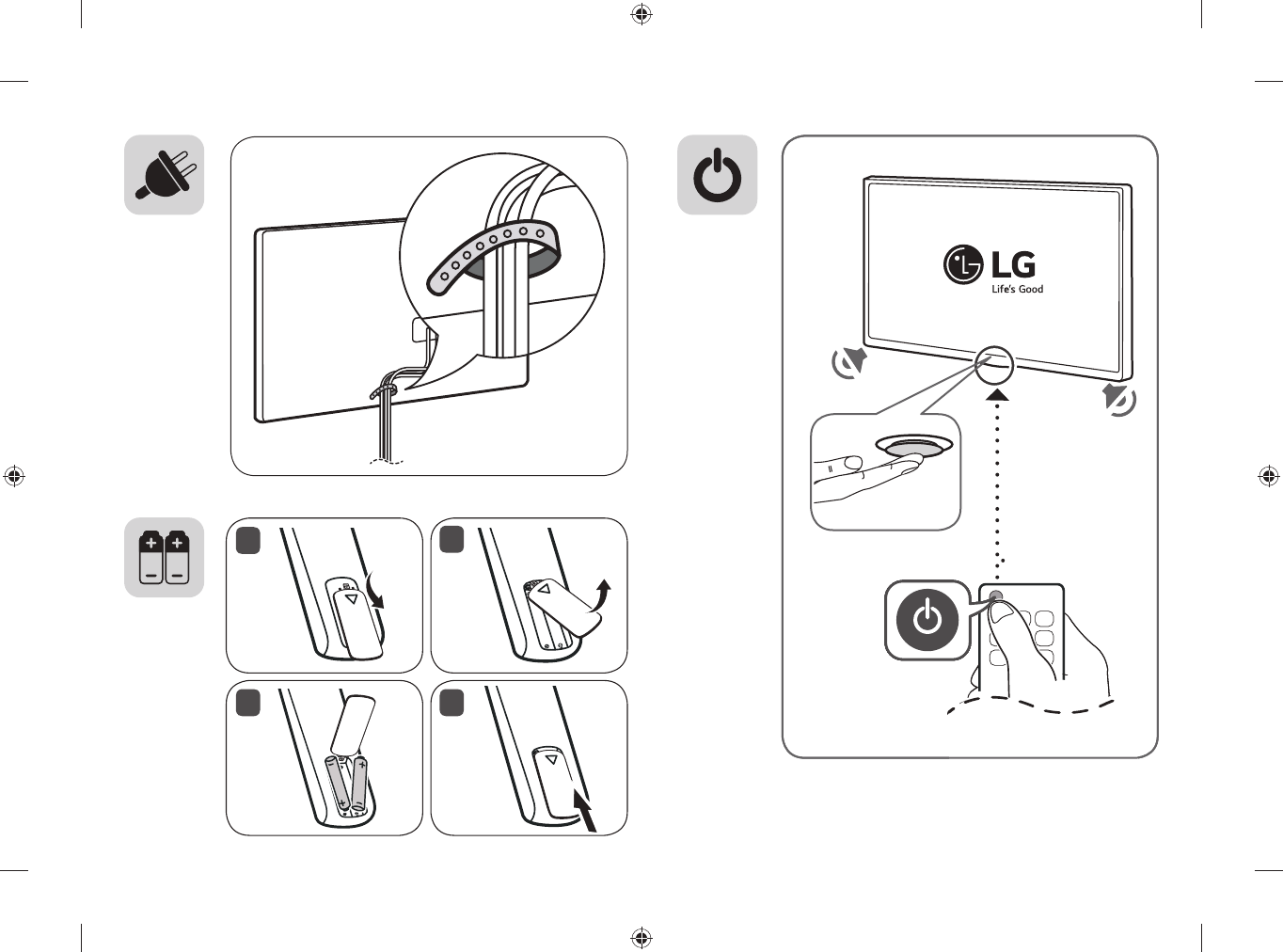 LG
Life's Good