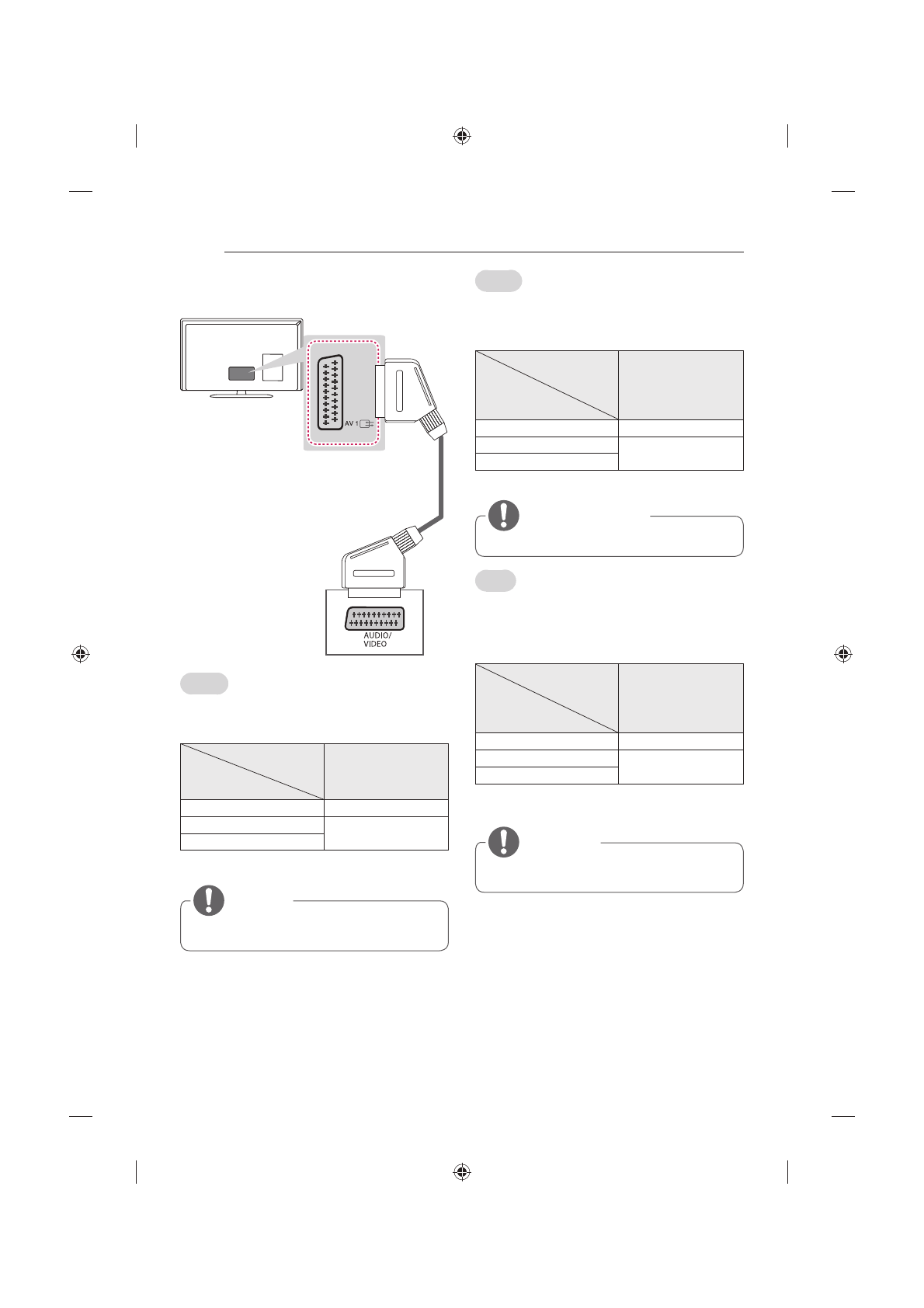 AV 1

AUDIO/
VIDEO