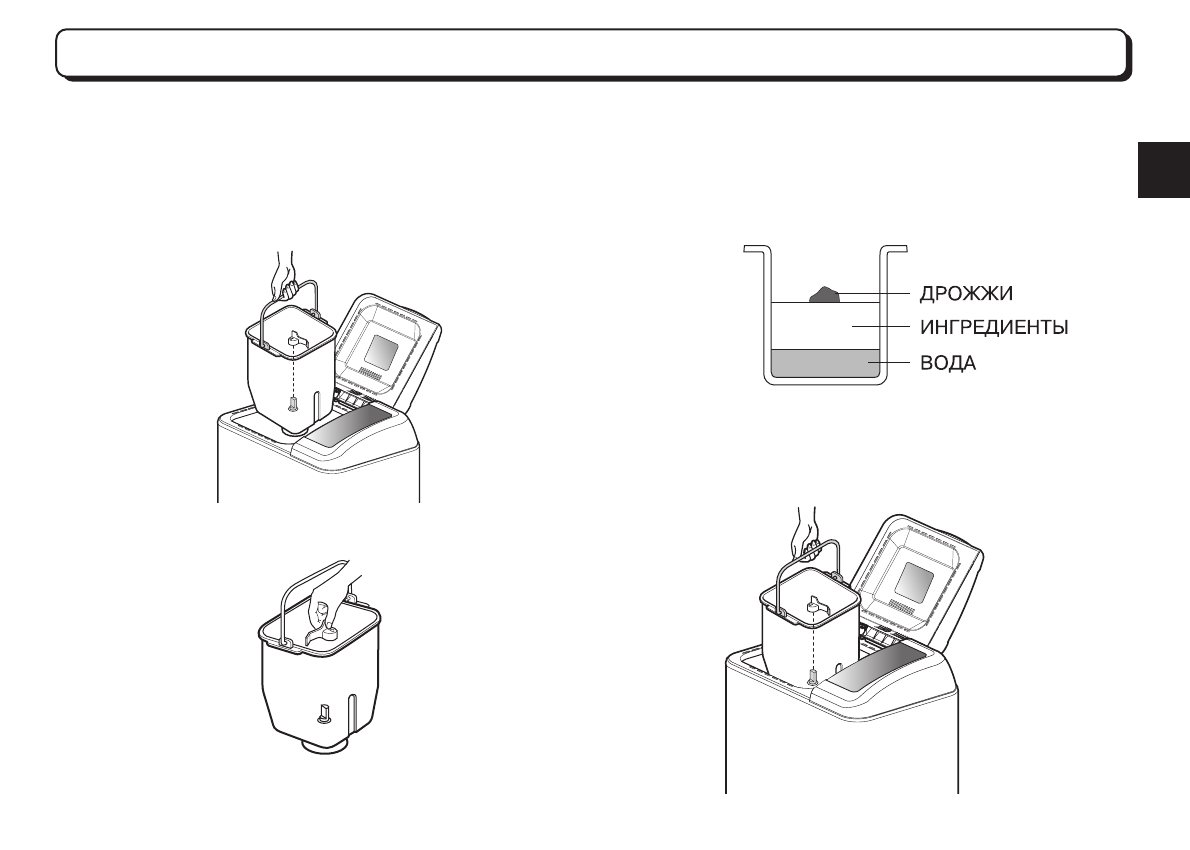 ДРОЖЖИ
ИНГРЕДИЕНТЫ
ВОДА