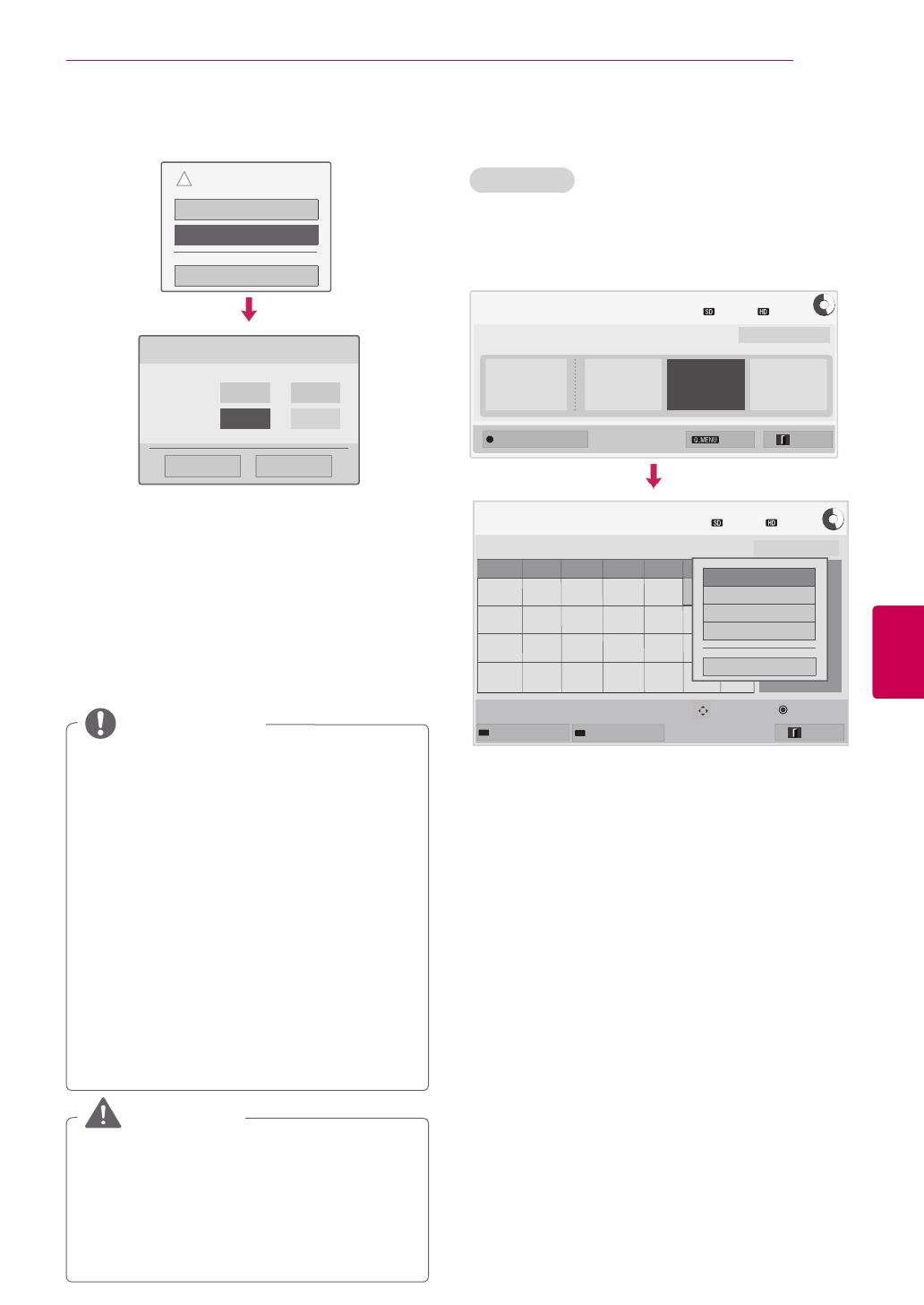 SD HD

Q.MENU

SD HD