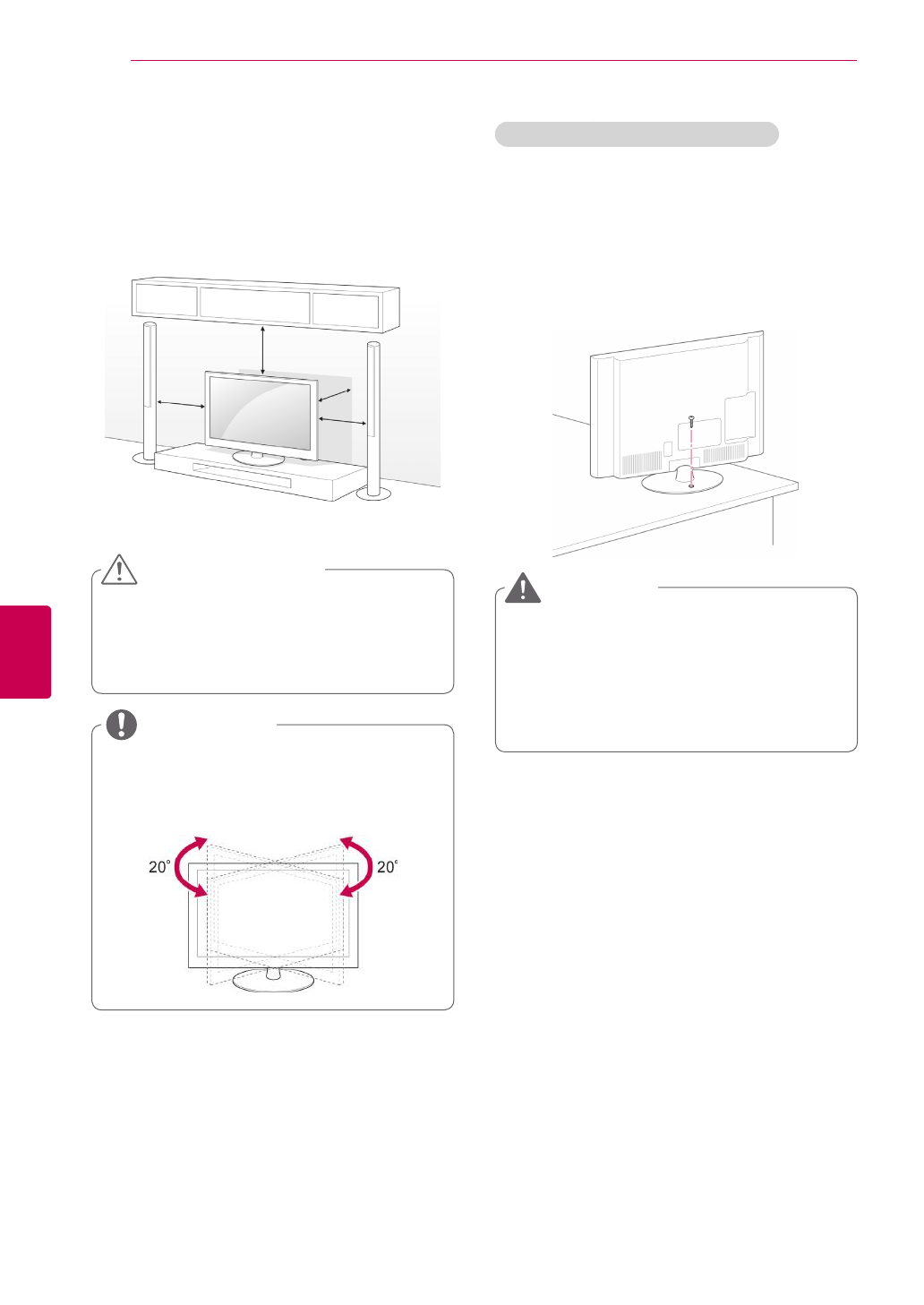 20°

20°