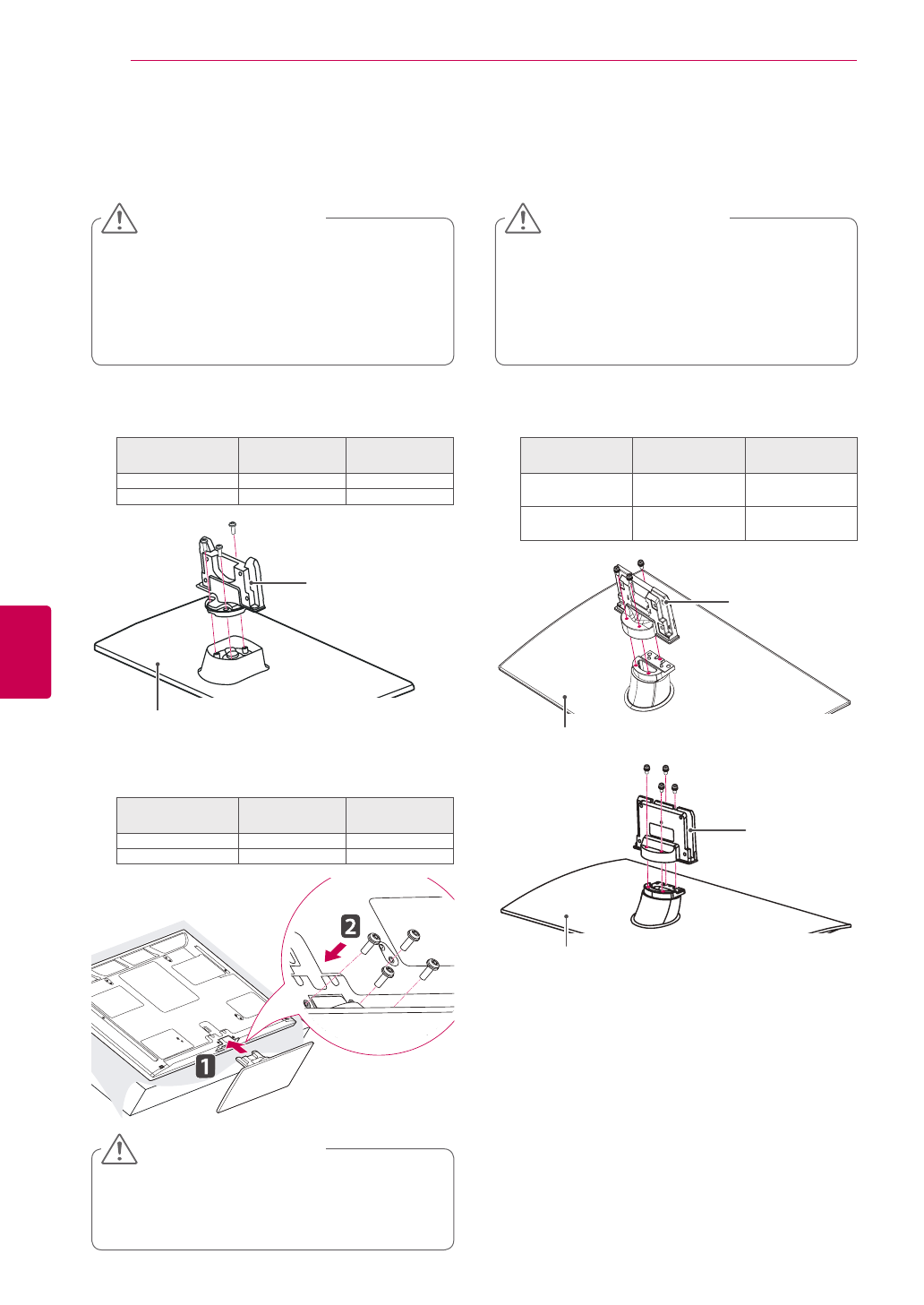 1
2