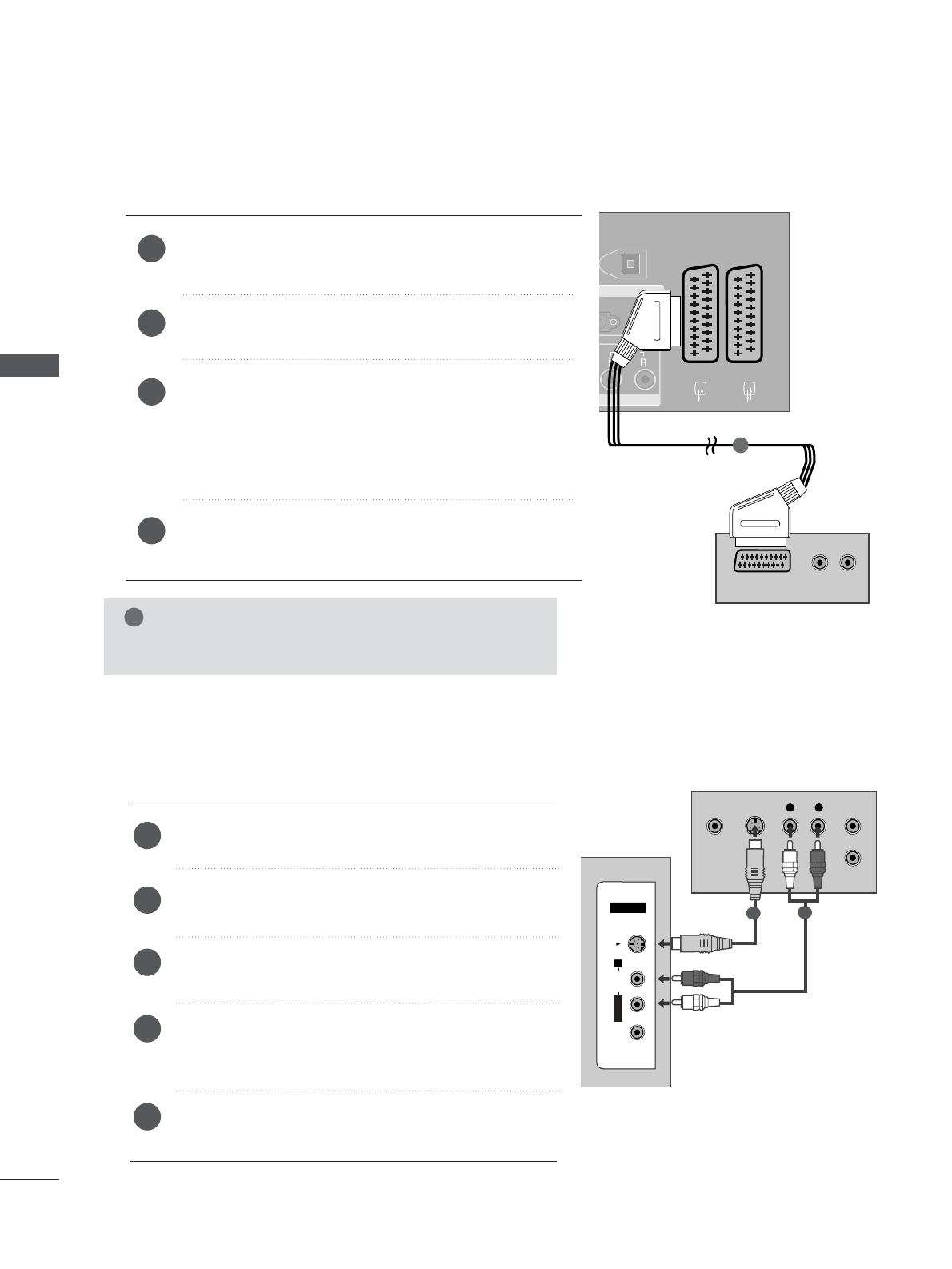 R