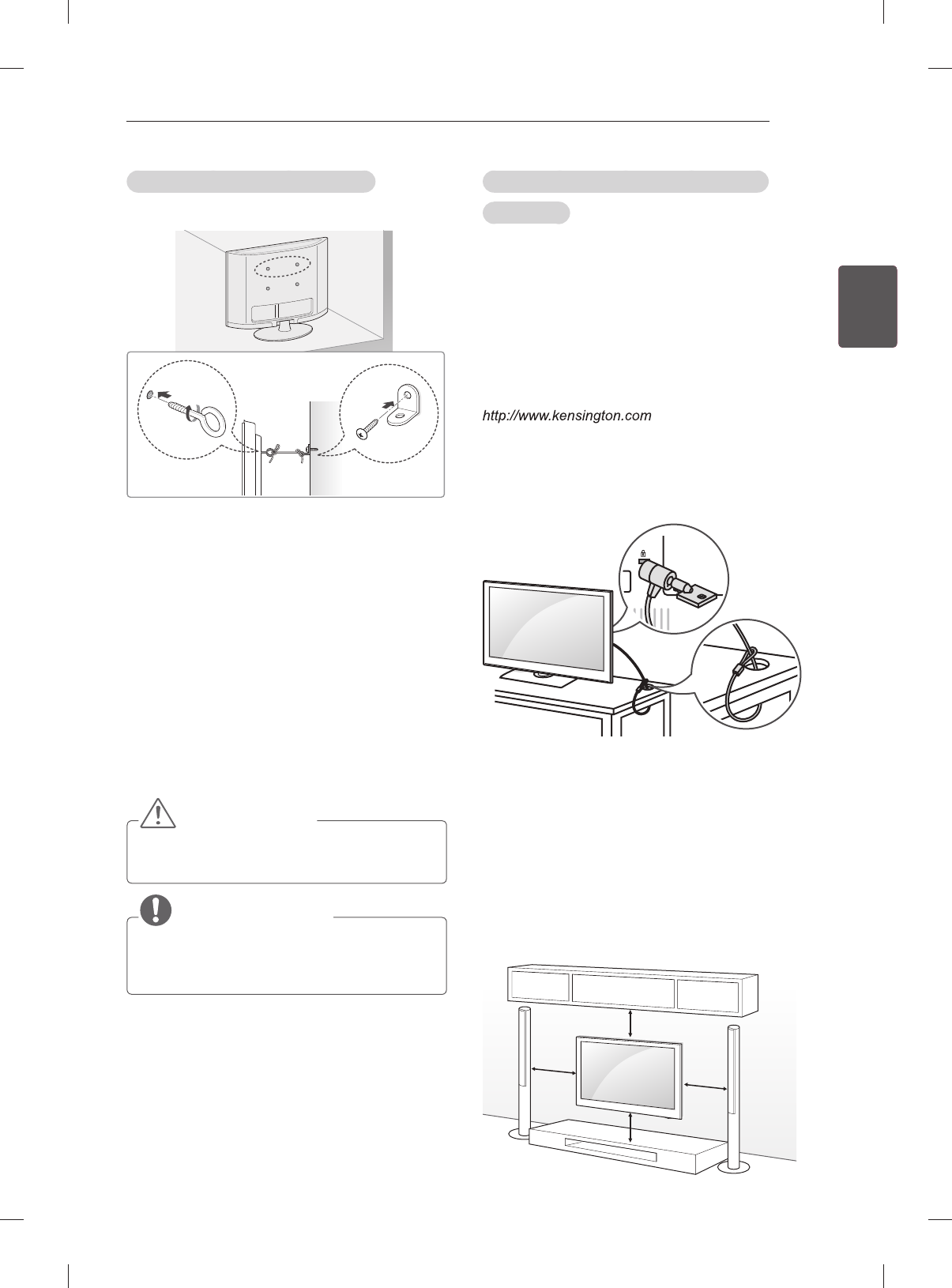 http://www.kensington.com