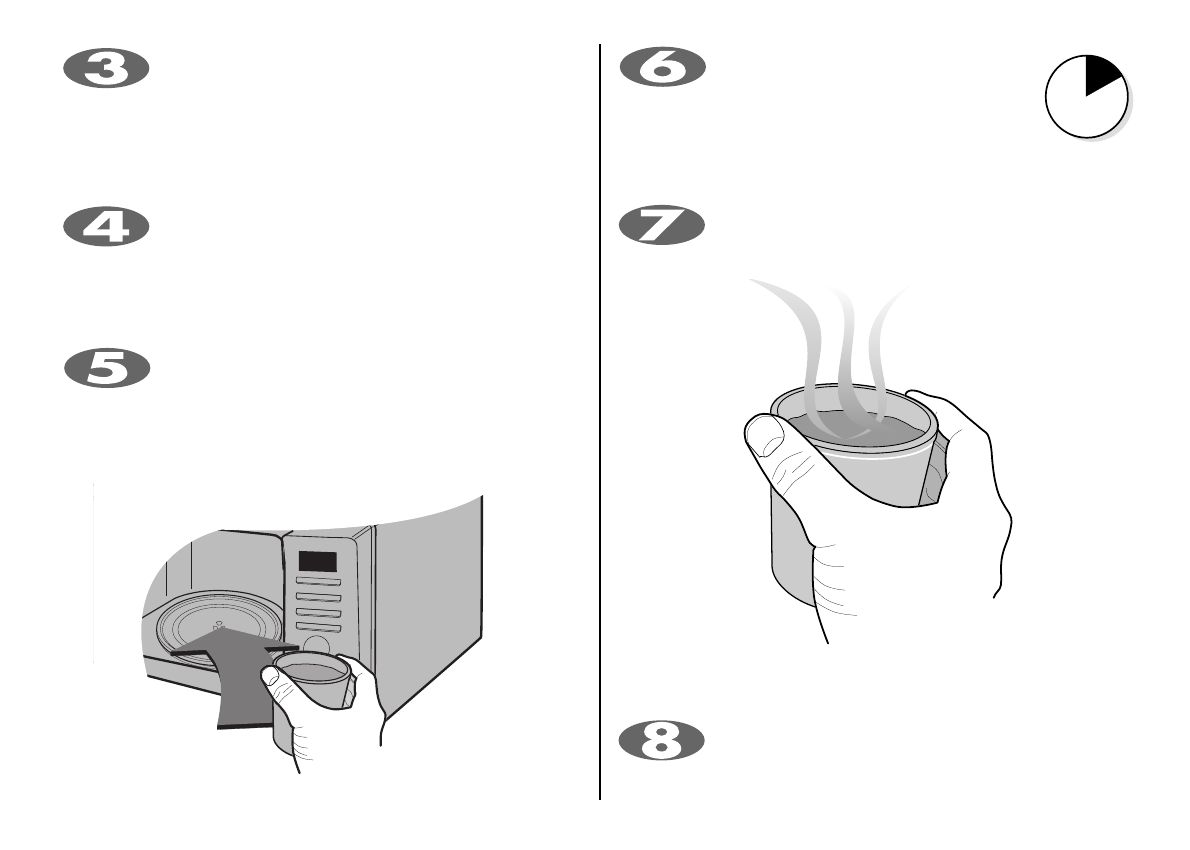 3

4

5

6

7

8