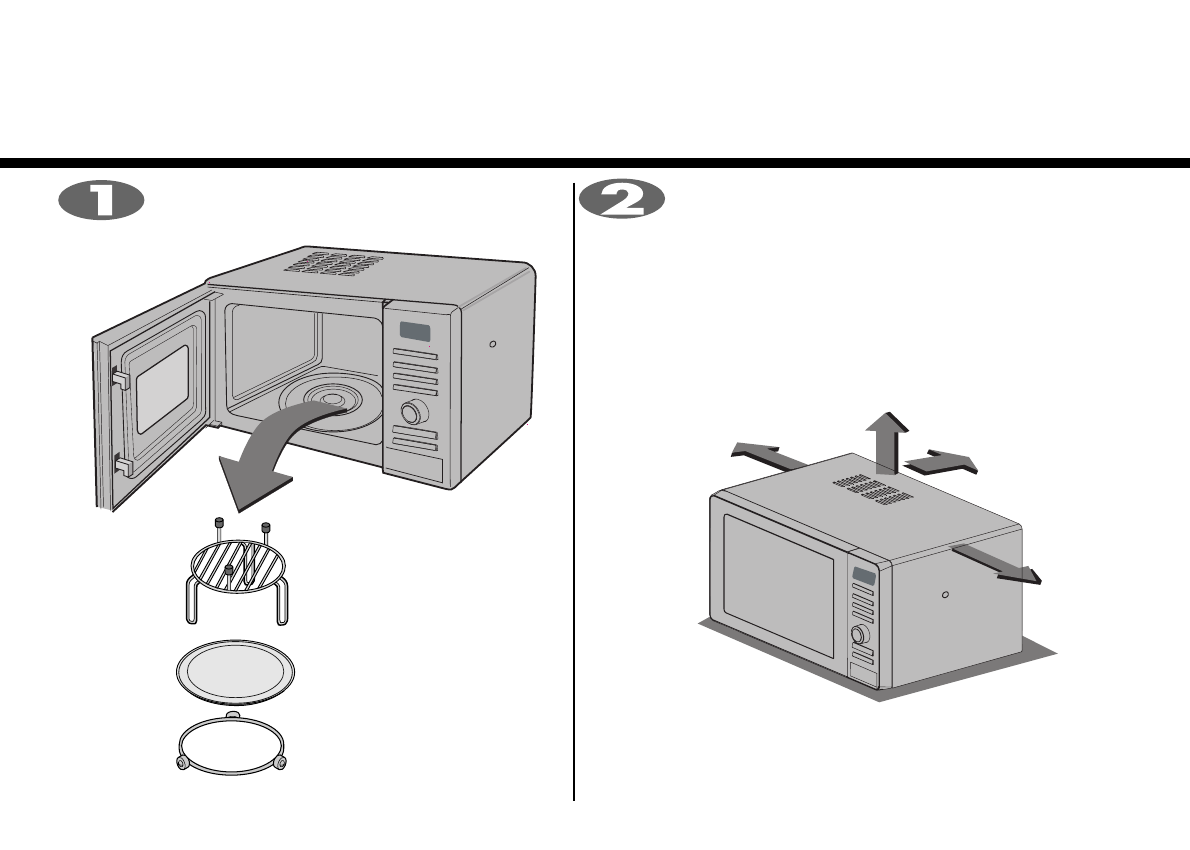 1

2