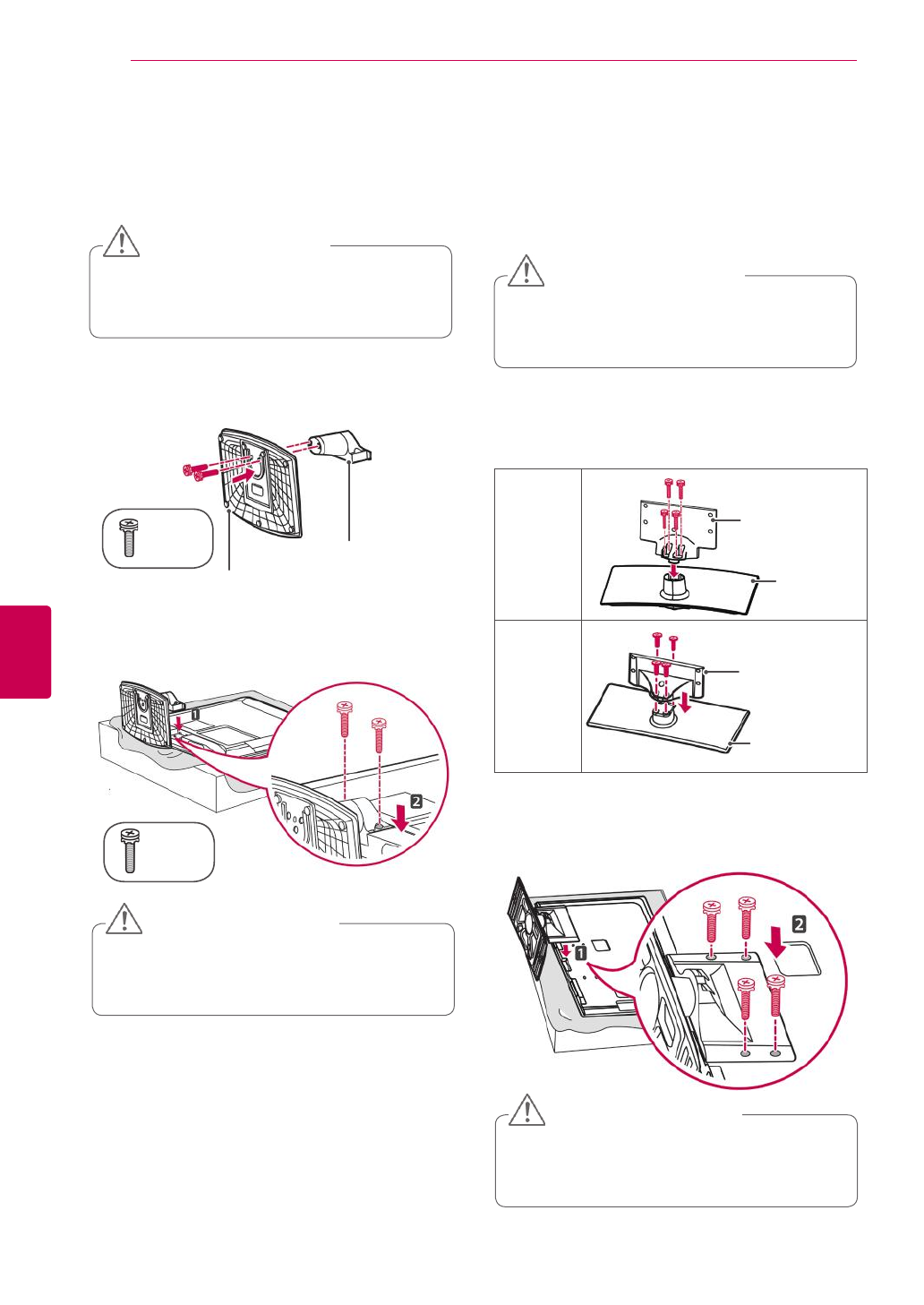 1
2
1
2