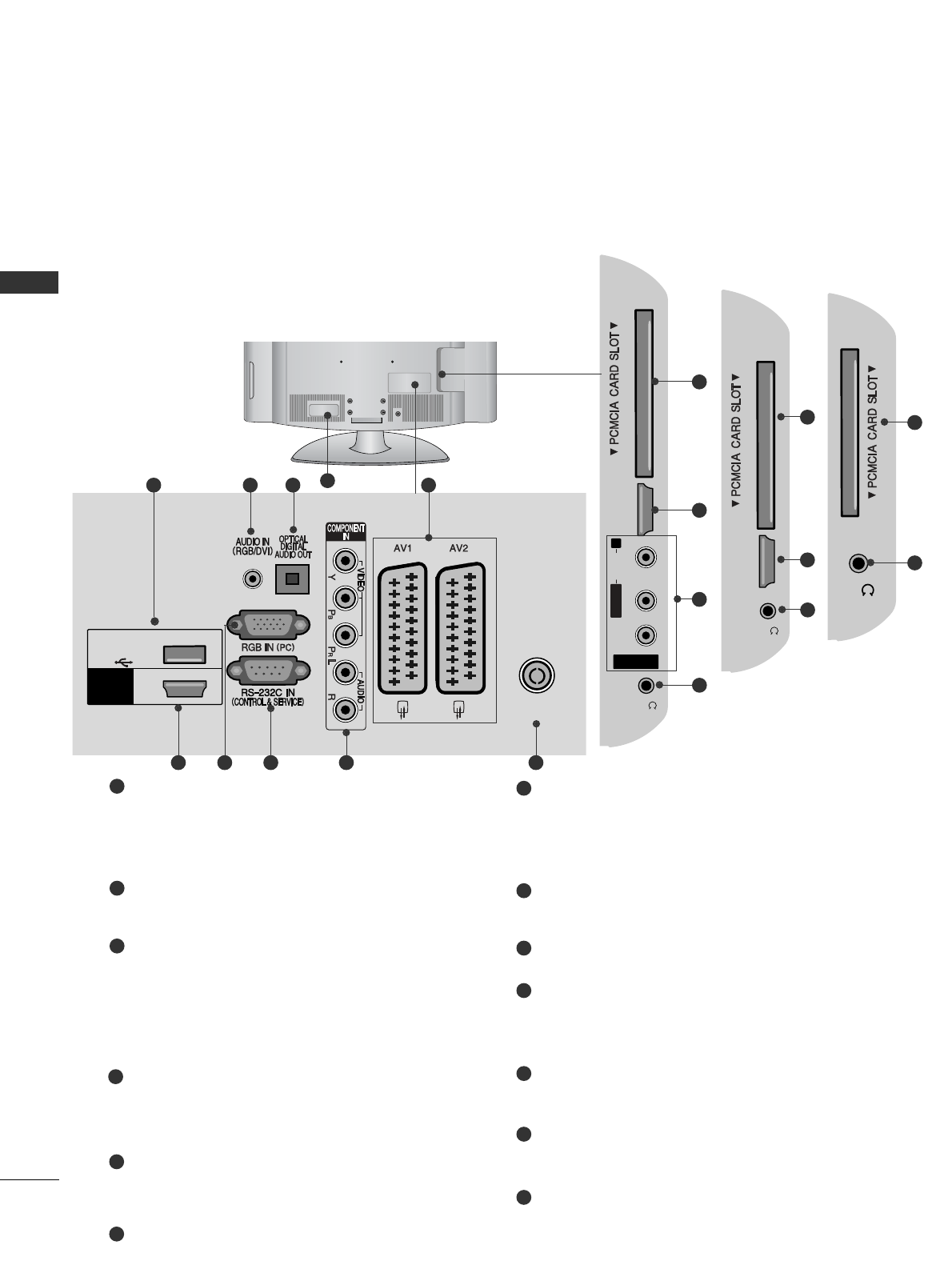 ▼ PCMCIA CARD SLOT ▼

▼ PCMCIA CARD SLOT ▼

▼ PCMCIA CARD SLOT ▼

AUDIO IN (RGB/DVI)

OPTICAL DIGITAL AUDIO OUT

COMPONENT IN

VIDEO

Y

$P_B$

$P_R$

L

AUDIO

R

AV1

AV2

RGB IN (PC)

RS-232C IN (CONTROL & SERVICE)