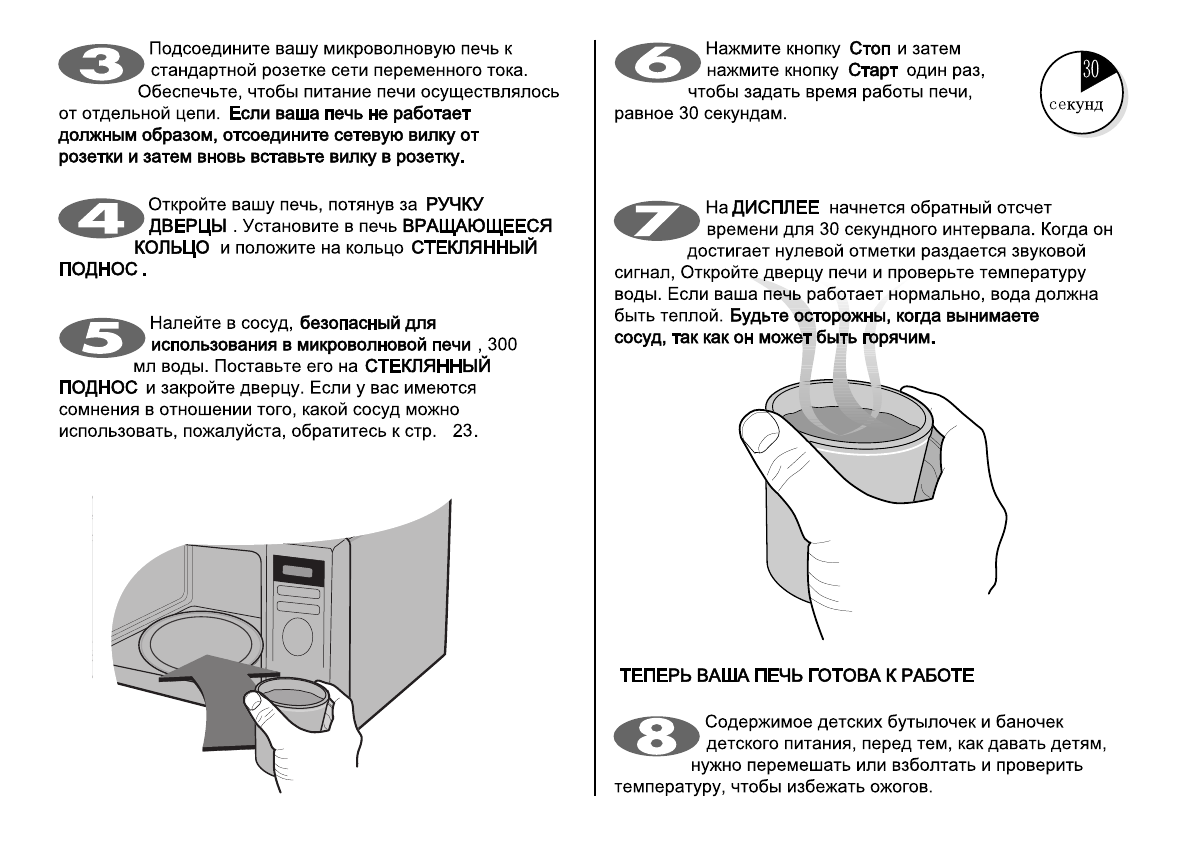 3 Подсоедините вашу микроволновую печь к стандартной розетке сети переменного тока. Обеспечьте, чтобы питание печи осуществлялось от отдельной цепи. Если ваша печь не работает должным образом, отсоедините сетевую вилку от розетки и затем вновь вставьте вилку в розетку.

4 Откройте вашу печь, потянув за РУЧКУ ДВЕРЦЫ . Установите в печь ВРАЩАЮЩЕЕСЯ КОЛЬЦО и положите на кольцо СТЕКЛЯННЫЙ ПОДНОС .

5 Налейте в сосуд, безопасный для использования в микроволновой печи , 300 мл воды. Поставьте его на СТЕКЛЯННЫЙ ПОДНОС и закройте дверцу. Если у вас имеются сомнения в отношении того, какой сосуд можно использовать, пожалуйста, обратитесь к стр. 23.

6 Нажмите кнопку Стоп и затем нажмите кнопку Старт один раз, чтобы задать время работы печи, равное 30 секундам.

30
секунд

7 На ДИСПЛЕЕ начнется обратный отсчет времени для 30 секундного интервала. Когда он достигает нулевой отметки раздается звуковой сигнал, Откройте дверцу печи и проверьте температуру воды. Если ваша печь работает нормально, вода должна быть теплой. Будьте осторожны, когда вынимаете сосуд, так как он может быть горячим.

ТЕПЕРЬ ВАША ПЕЧЬ ГОТОВА К РАБОТЕ

8 Содержимое детских бутылочек и баночек детского питания, перед тем, как давать детям, нужно перемешать или взболтать и проверить температуру, чтобы избежать ожогов.