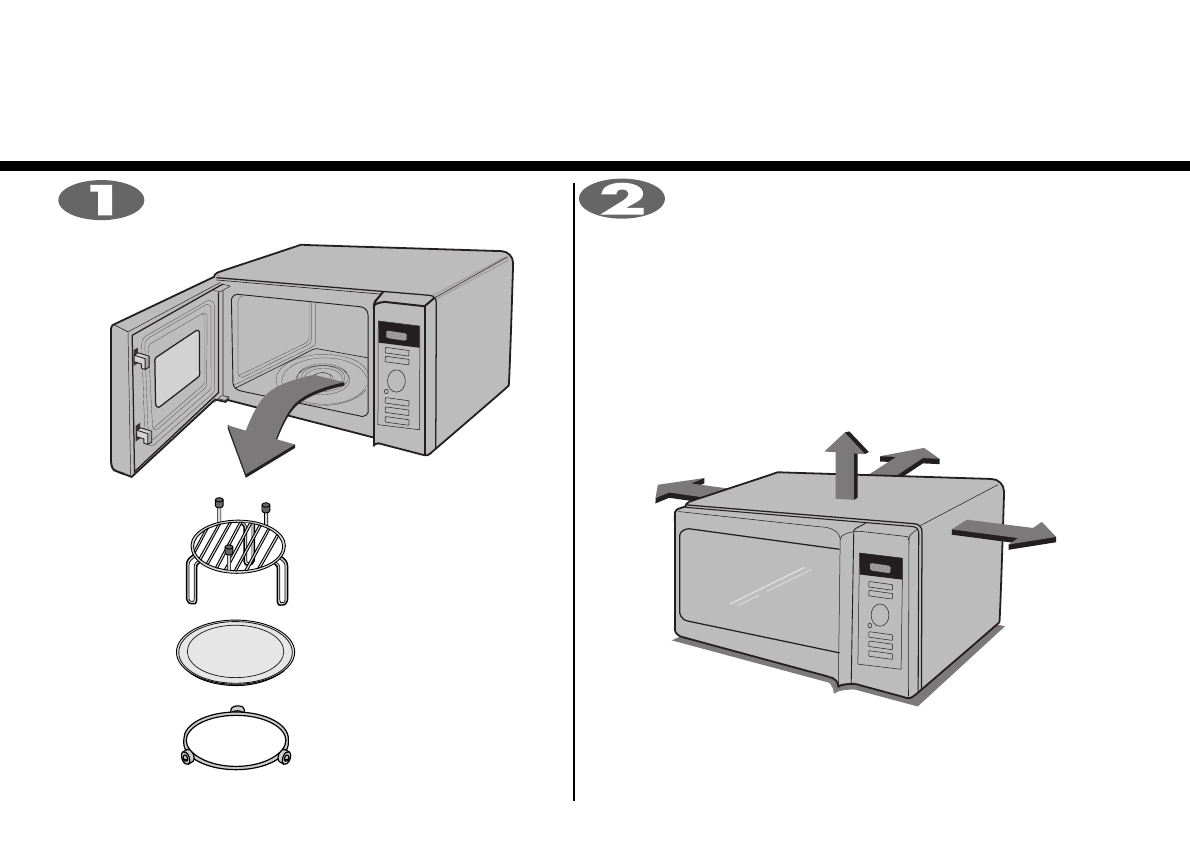 1

2