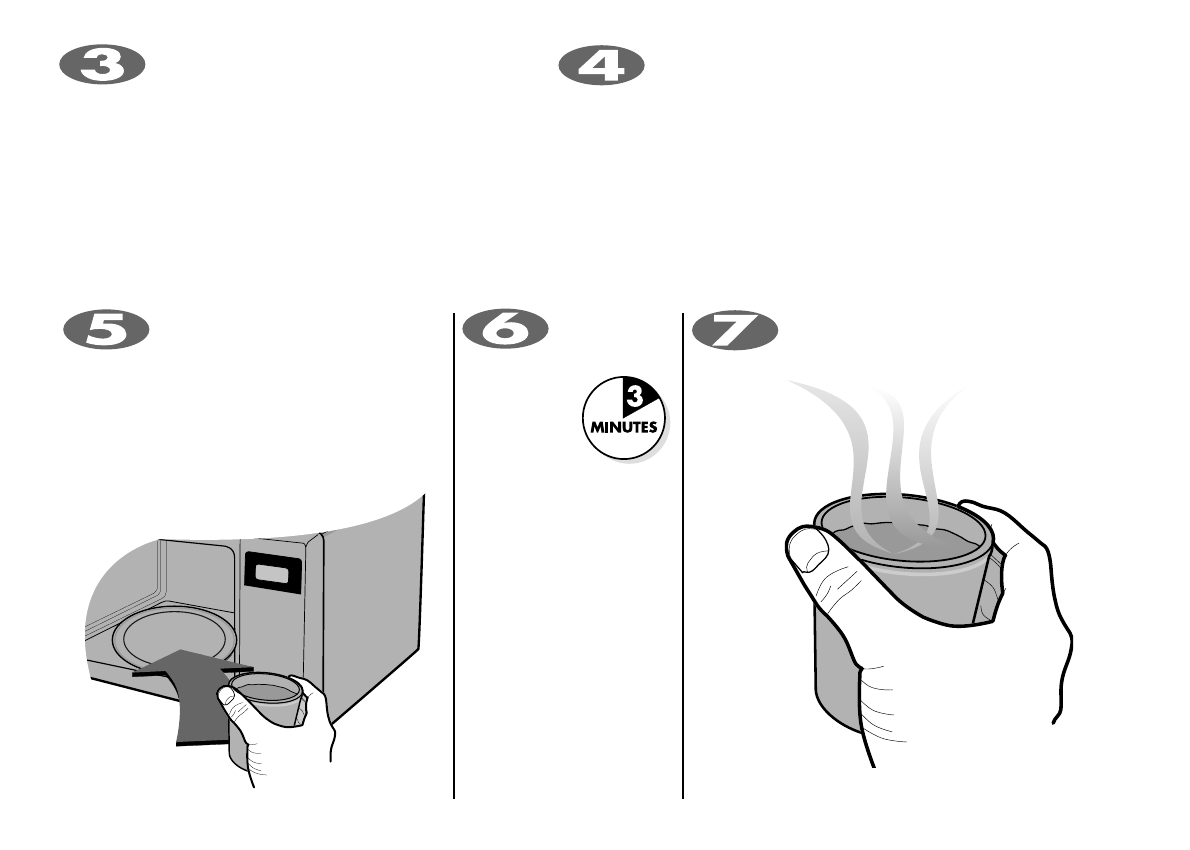 3

4

5

6

3
MINUTES

7