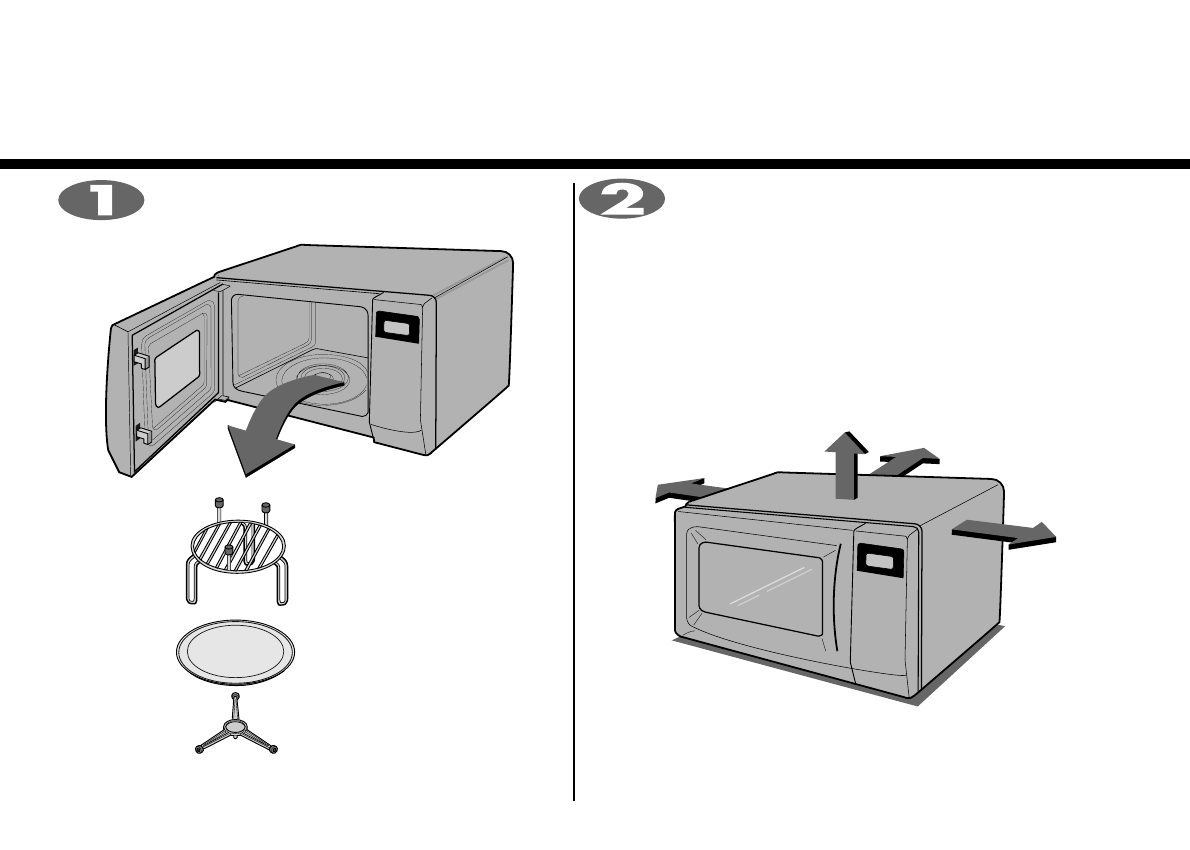 1

2