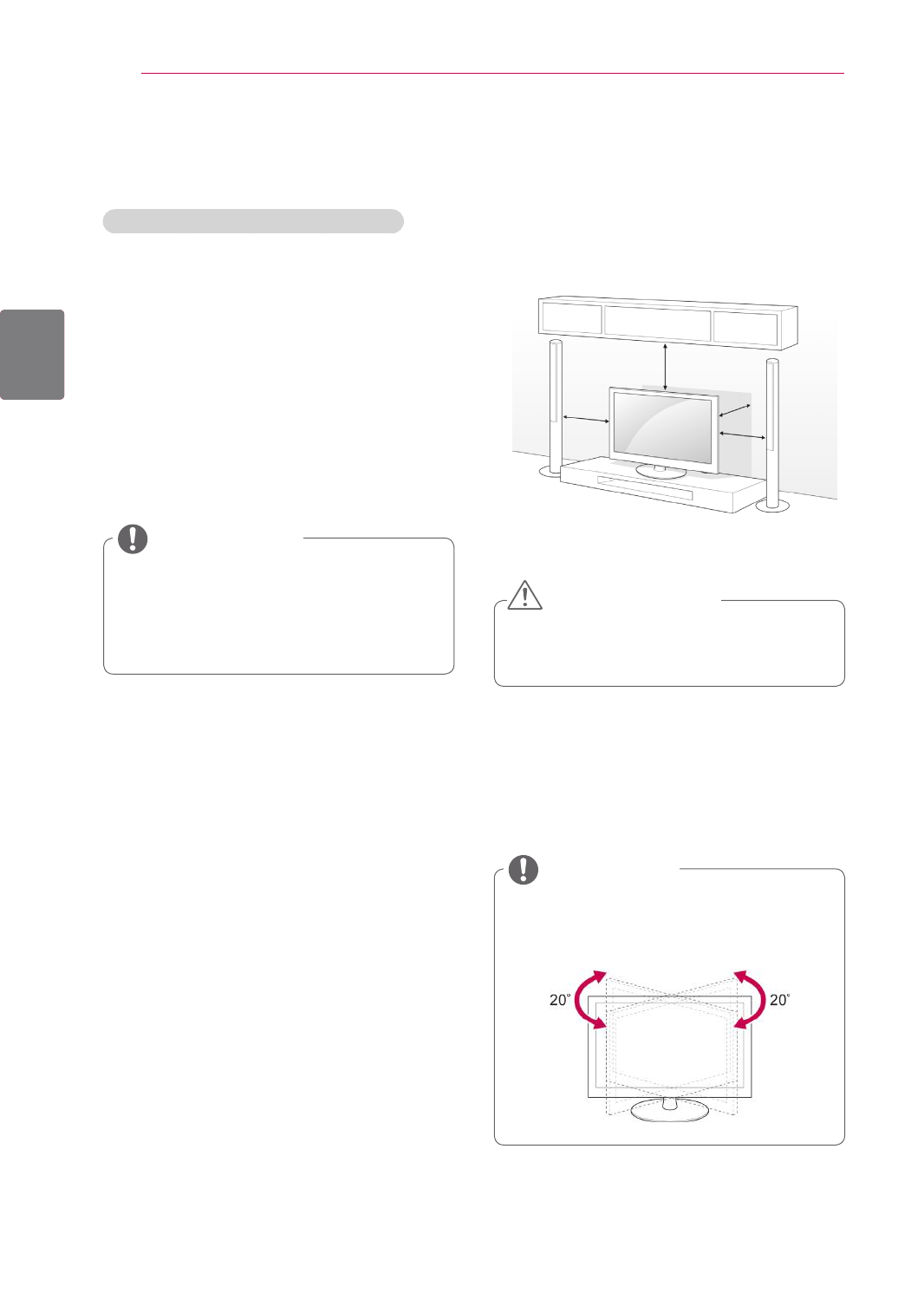 20˚

20˚