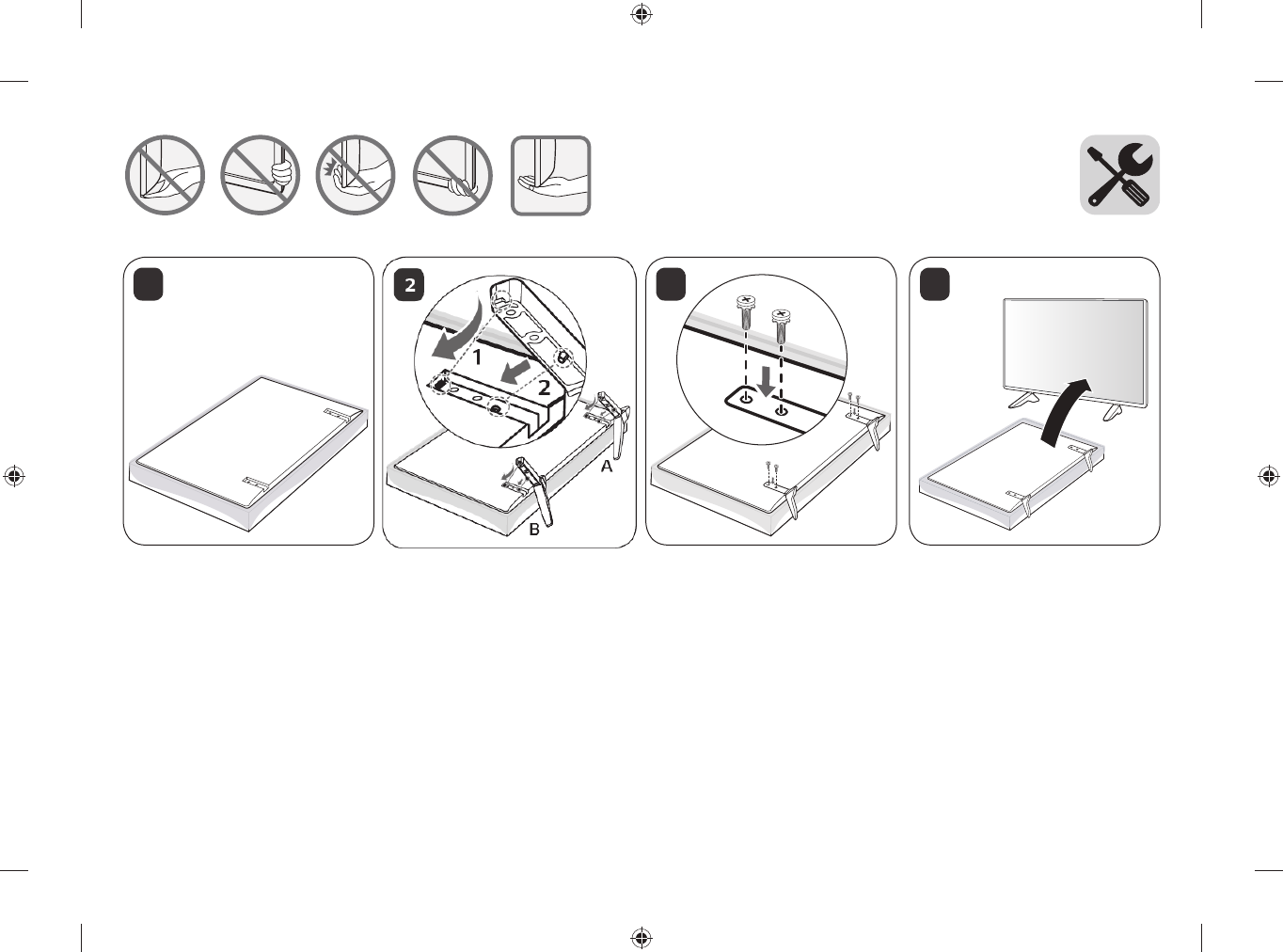 2

1

2

A

B