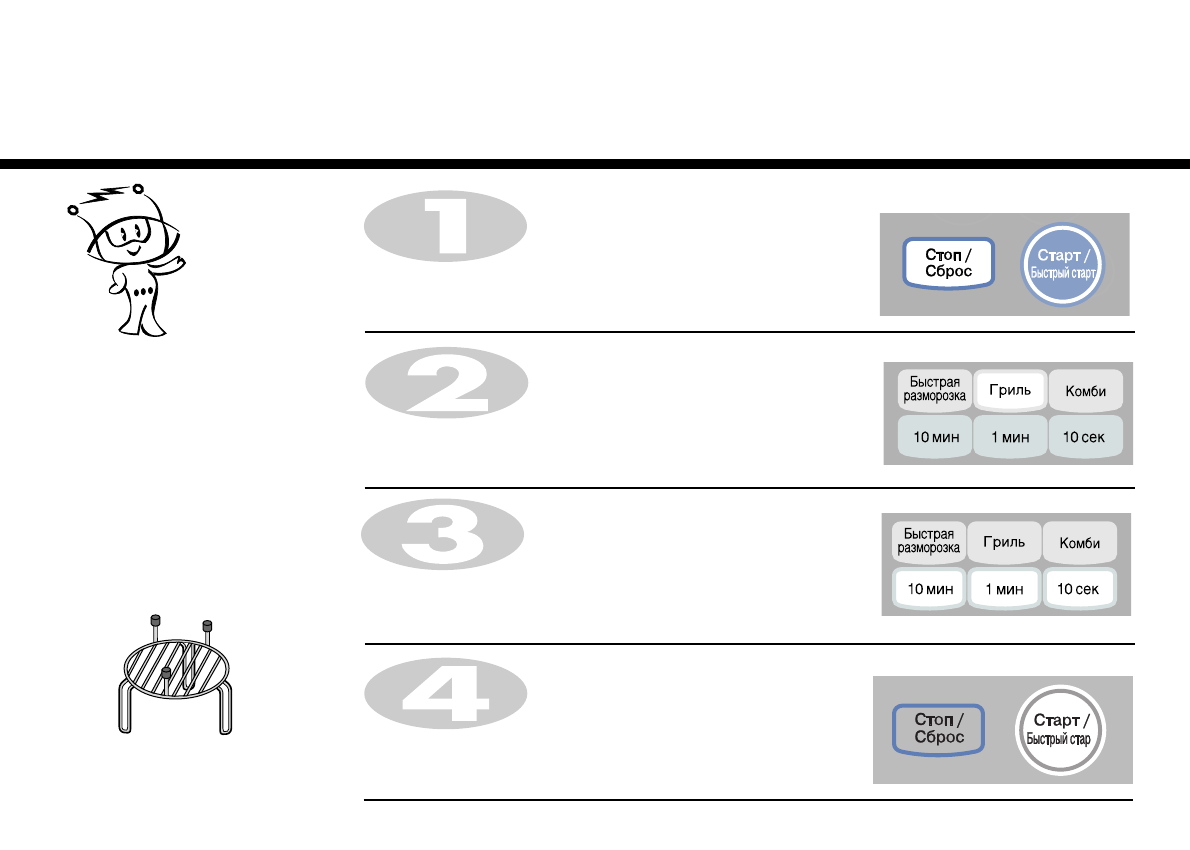 1

Стоп / Сброс

Старт / Быстрый старт

2

Быстрая разморозка

Гриль

Комби

10 мин

1 мин

10 сек

3

Быстрая разморозка

Гриль

Комби

10 мин

1 мин

10 сек

4

Стоп / Сброс

Старт / Быстрый стар