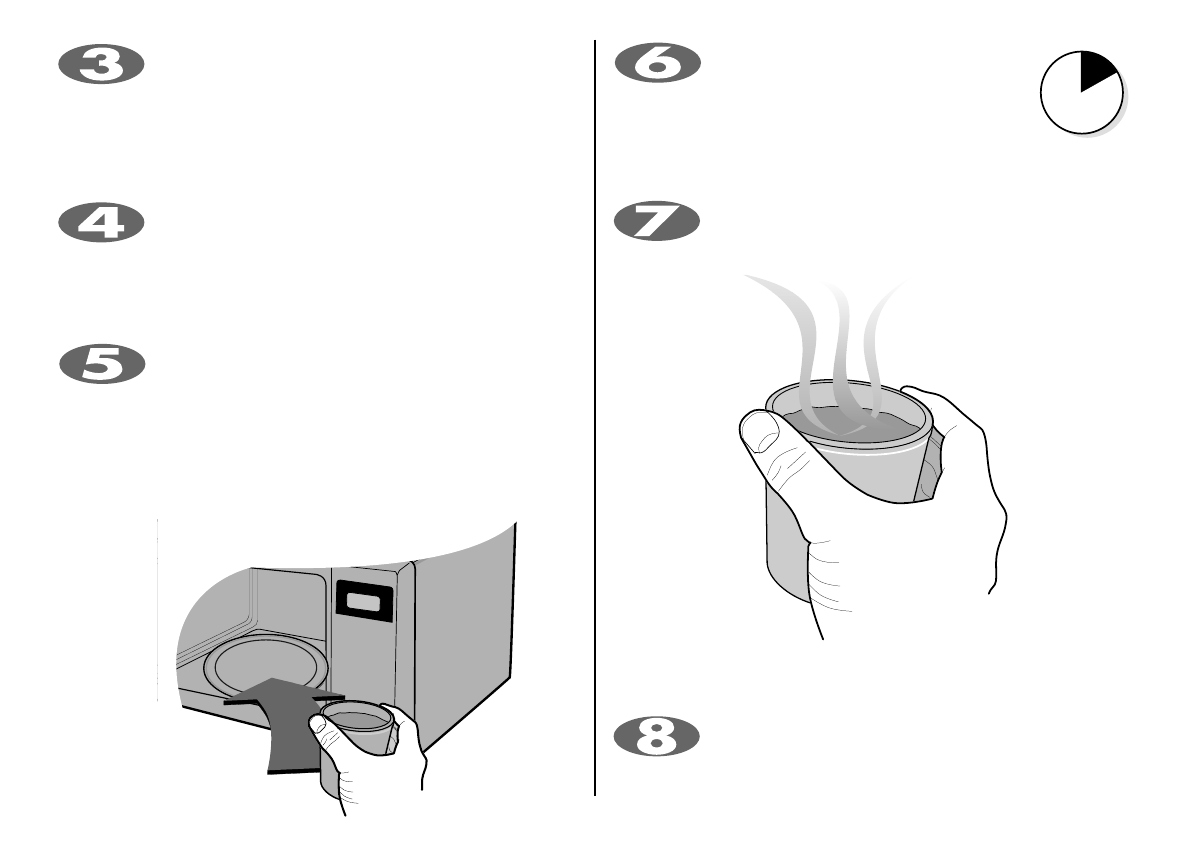 3

4

5

6

7

8