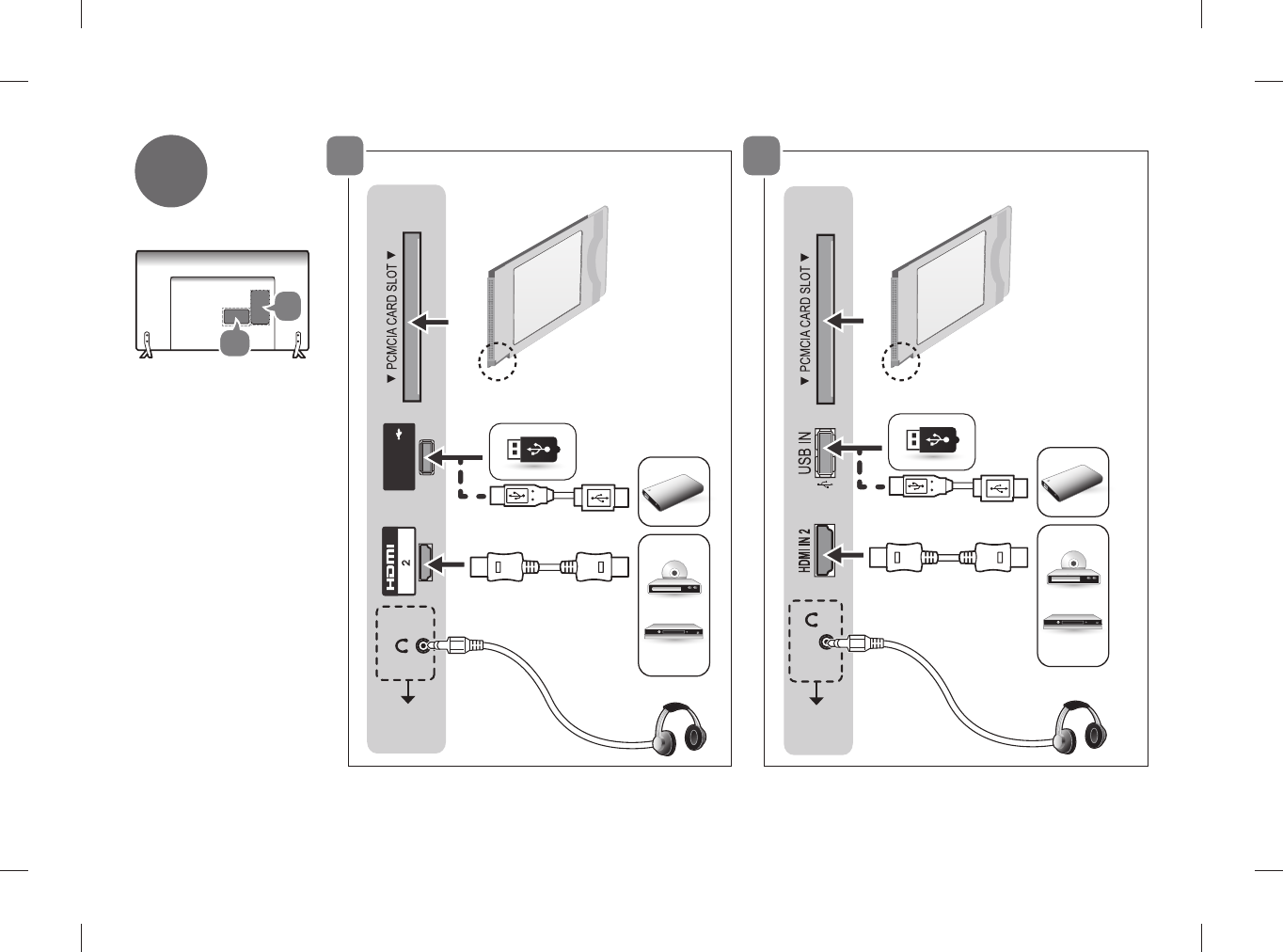 ▼ PCMCIA CARD SLOT ▼

HDMI
2

▼ PCMCIA CARD SLOT ▼

USB IN

HDMI IN 2