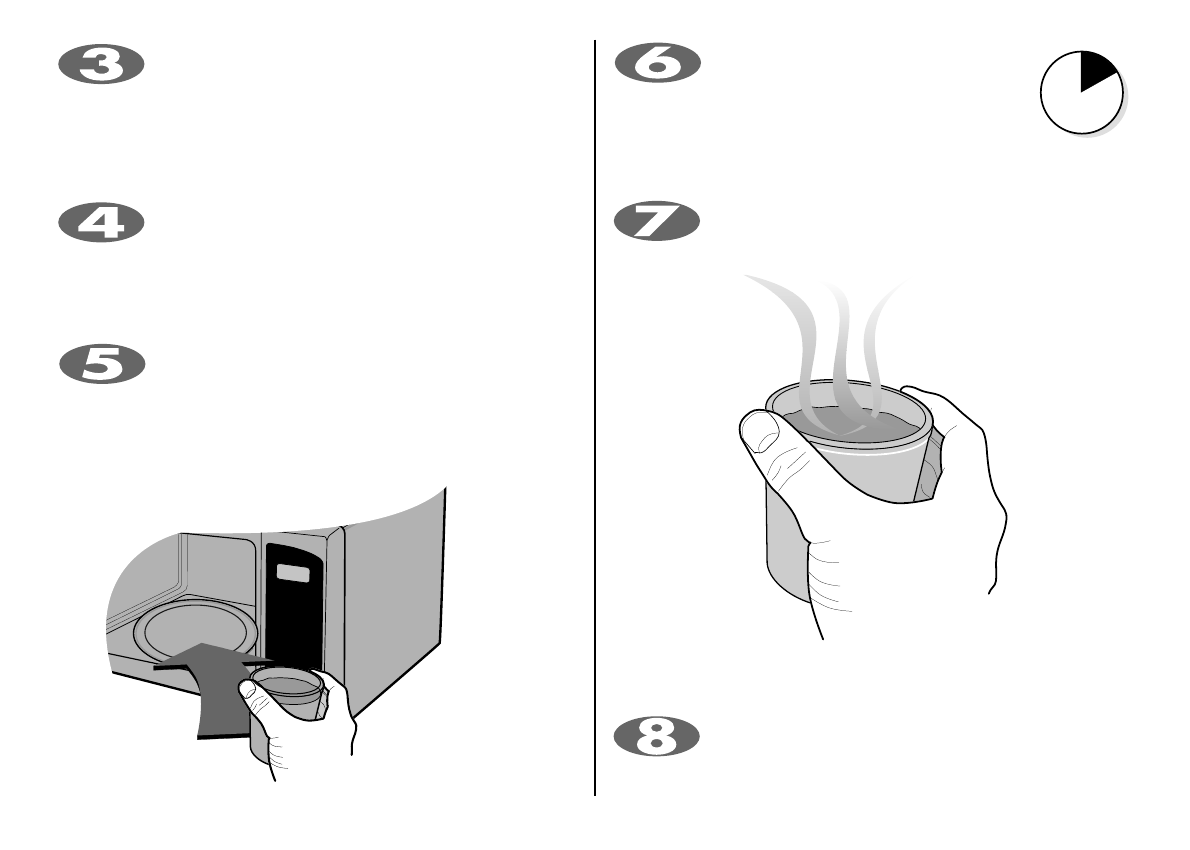 3

4

5

6

7

8