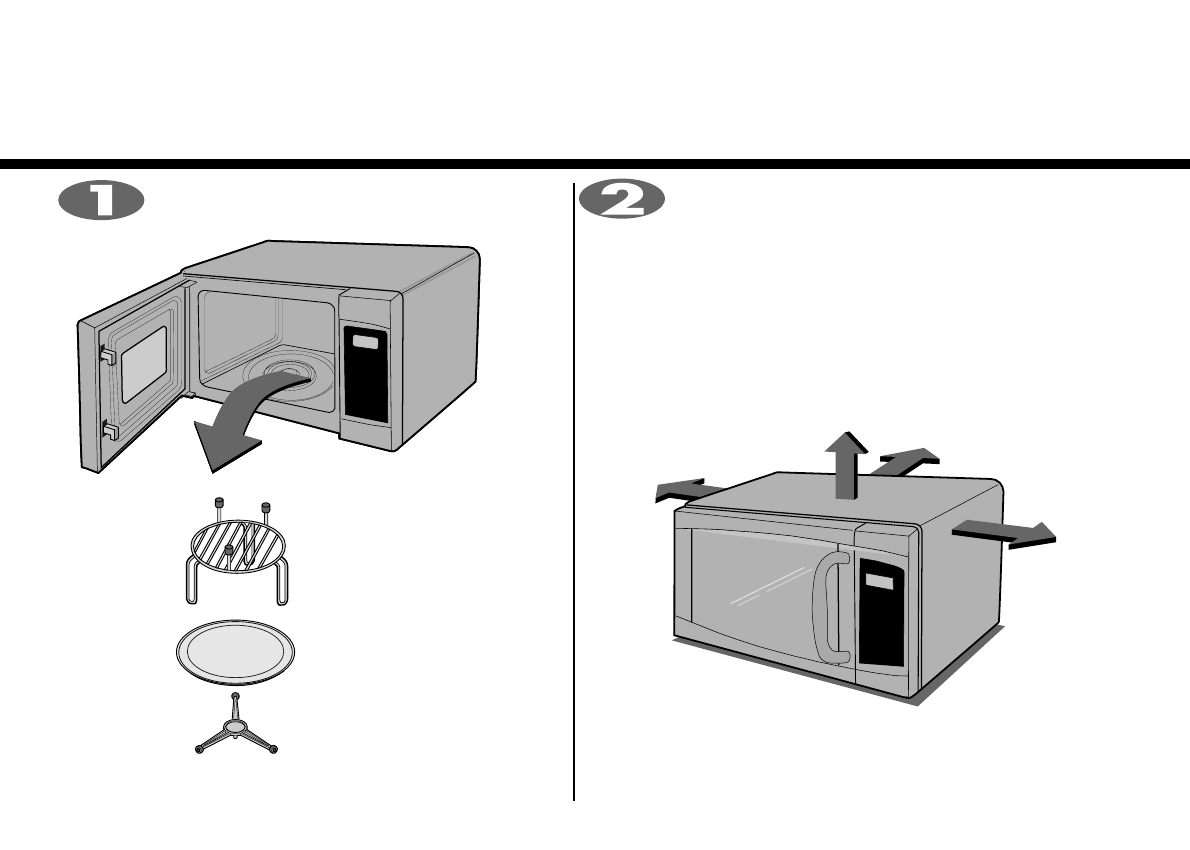 1

2