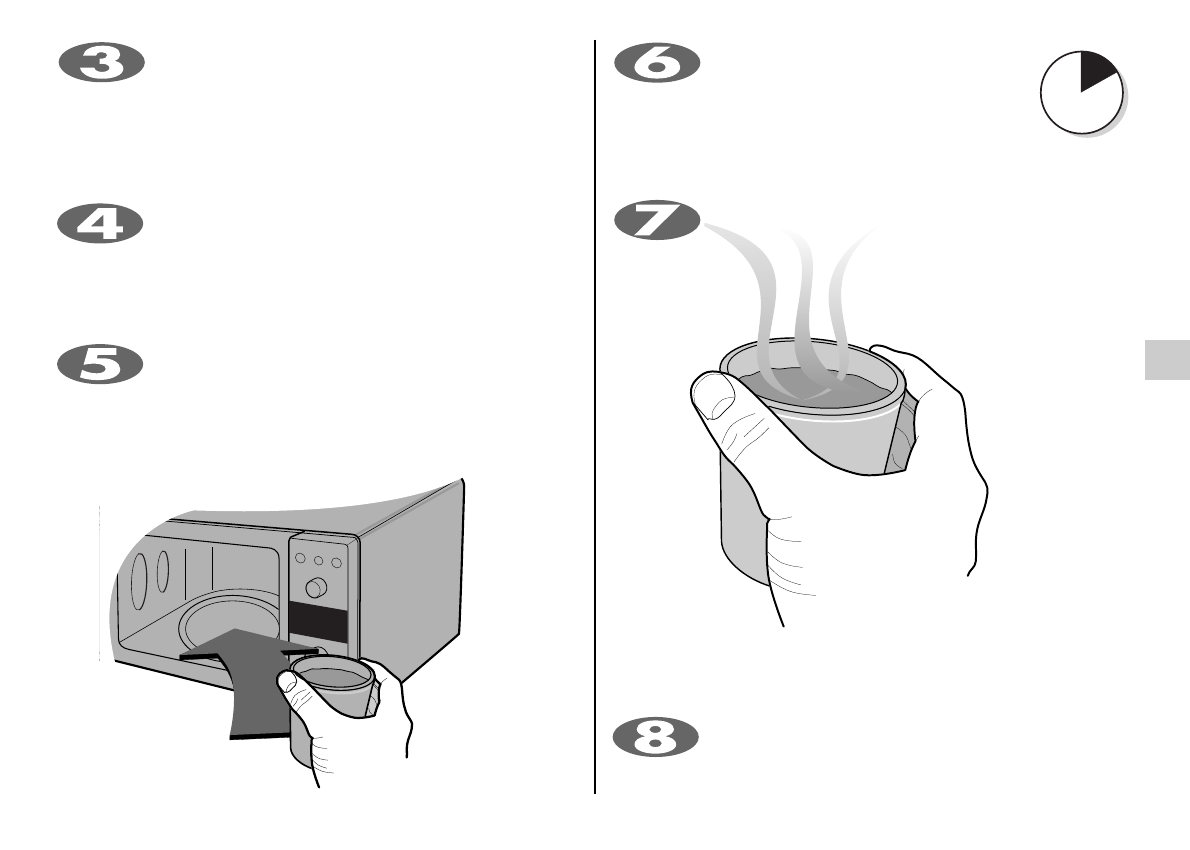 3

4

5

6

7

8