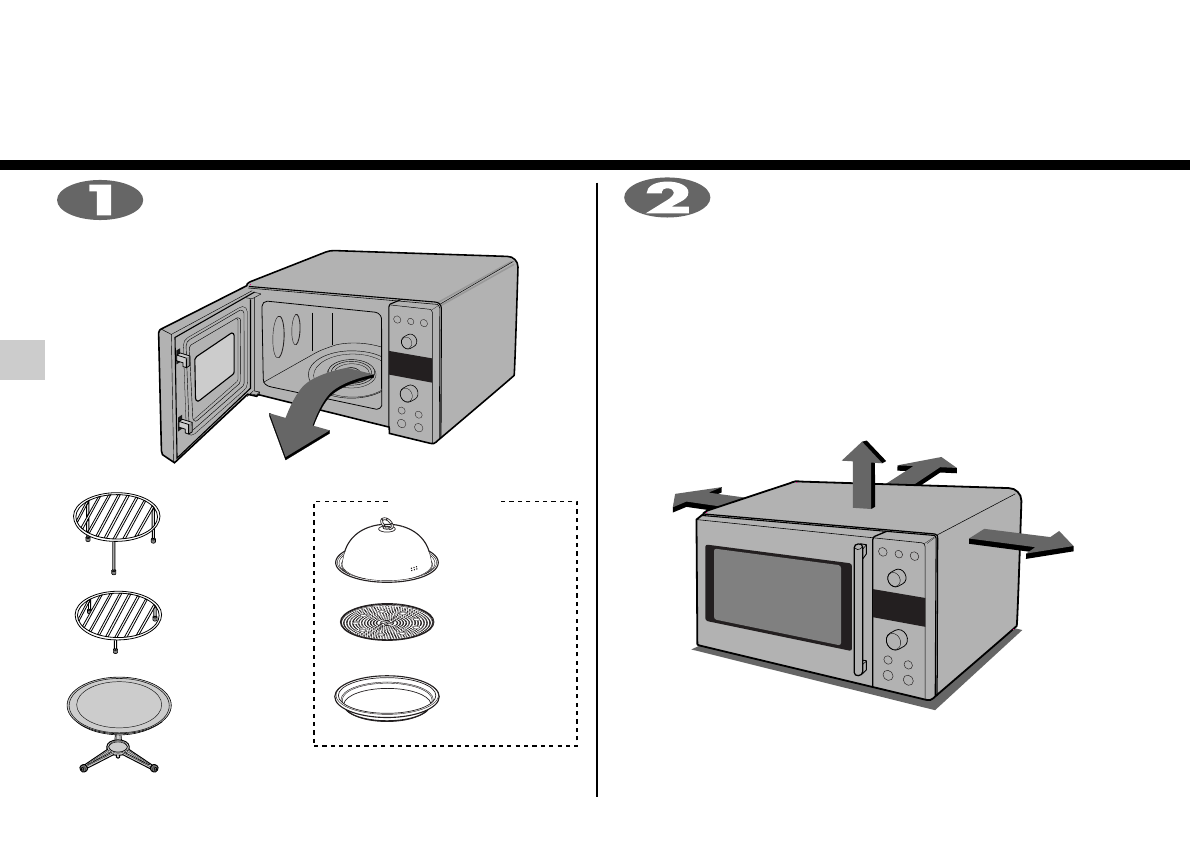 1

2