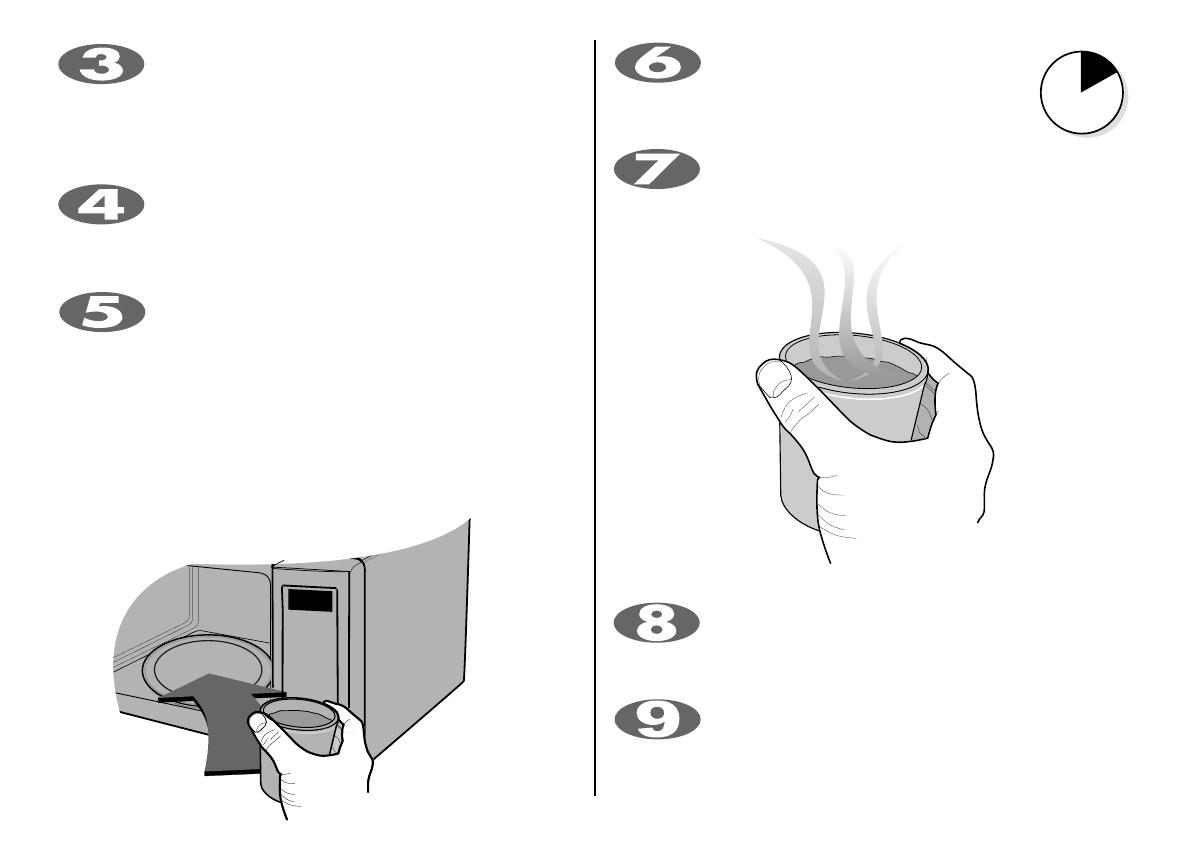 3

4

5

6

7

8

9