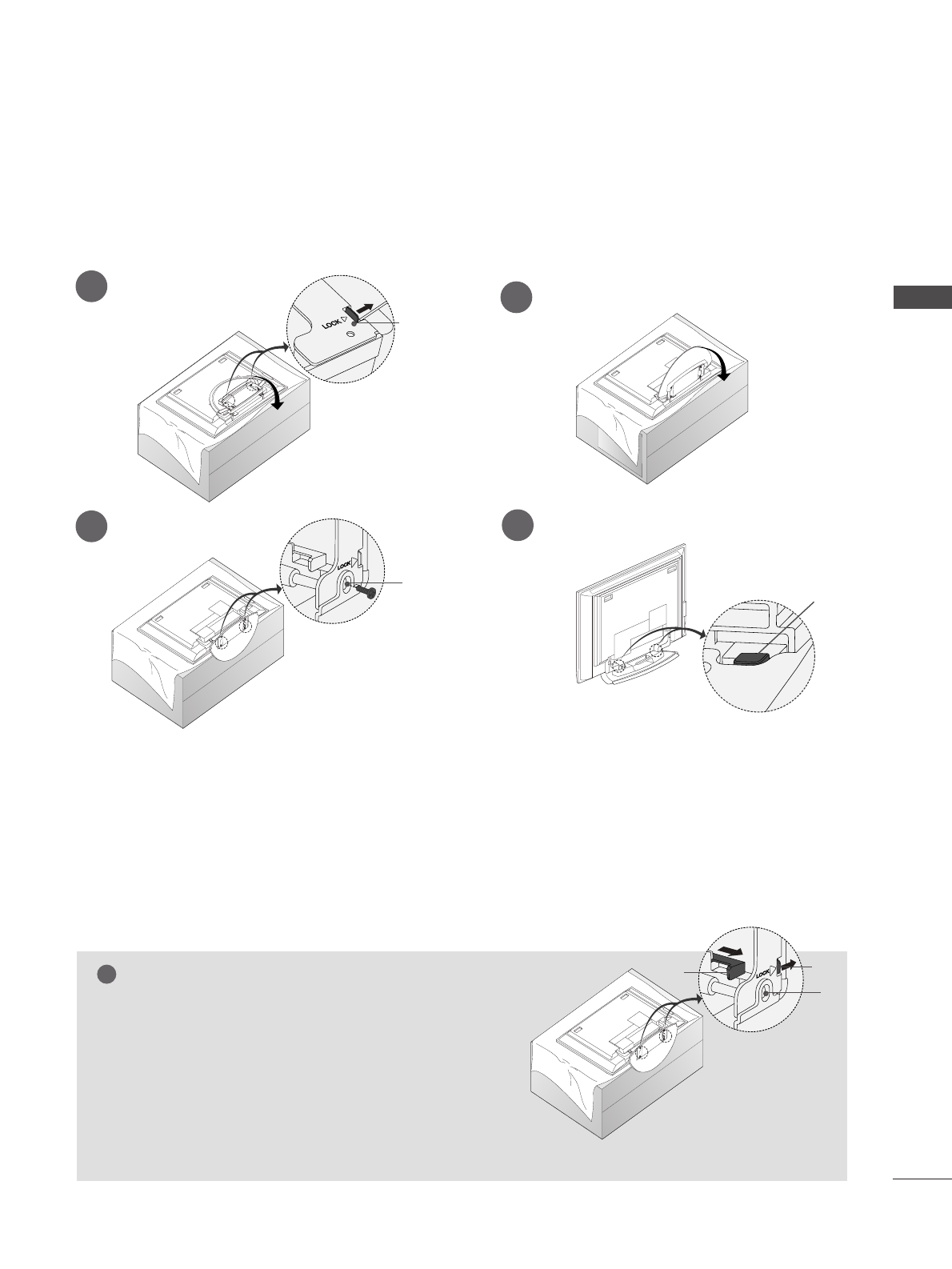 LOCK

LOCK

LOCK