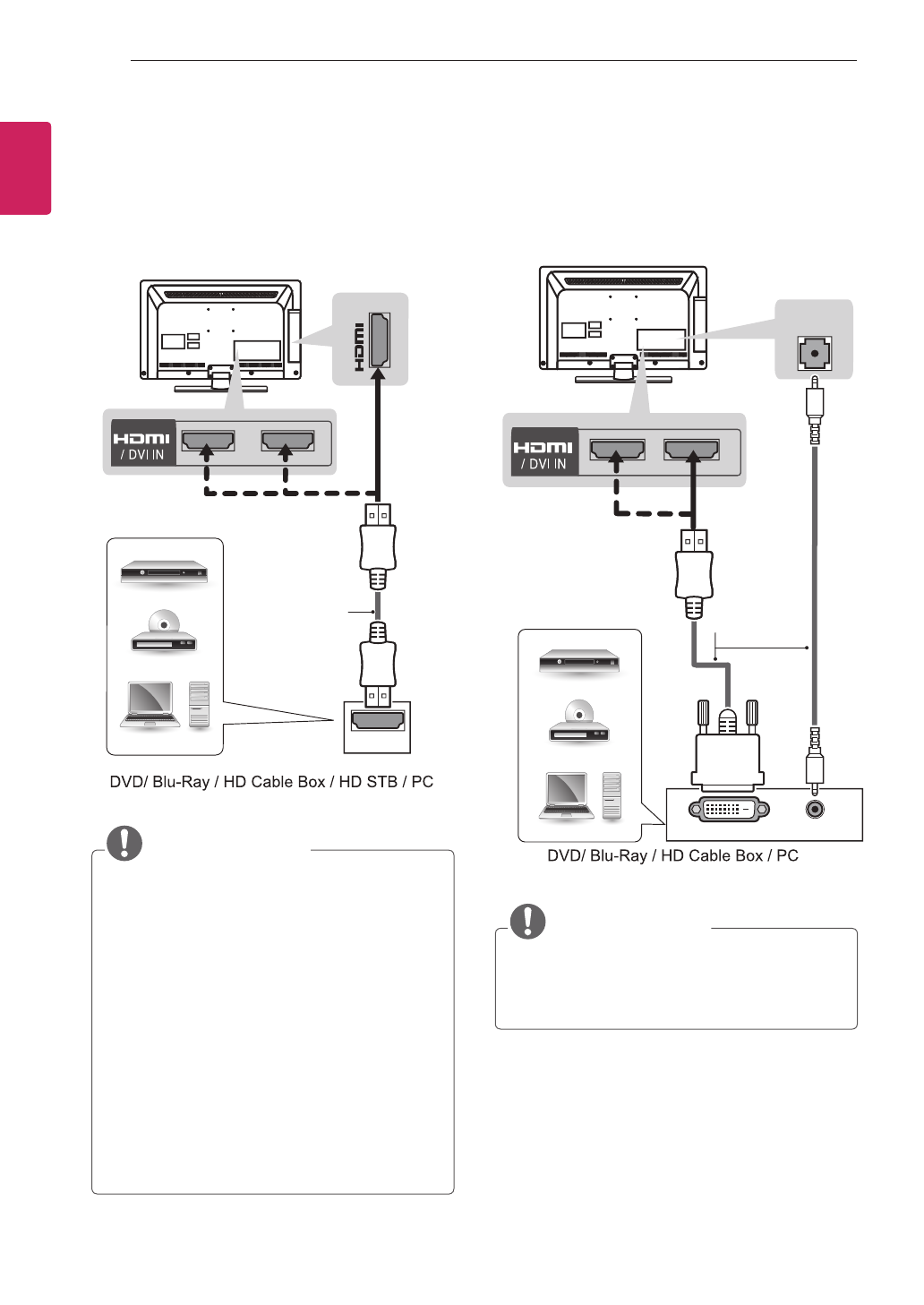 HDMI

HDMI / DVI IN

DVD/ Blu-Ray / HD Cable Box / HD STB / PC

HDMI / DVI IN

DVD/ Blu-Ray / HD Cable Box / PC