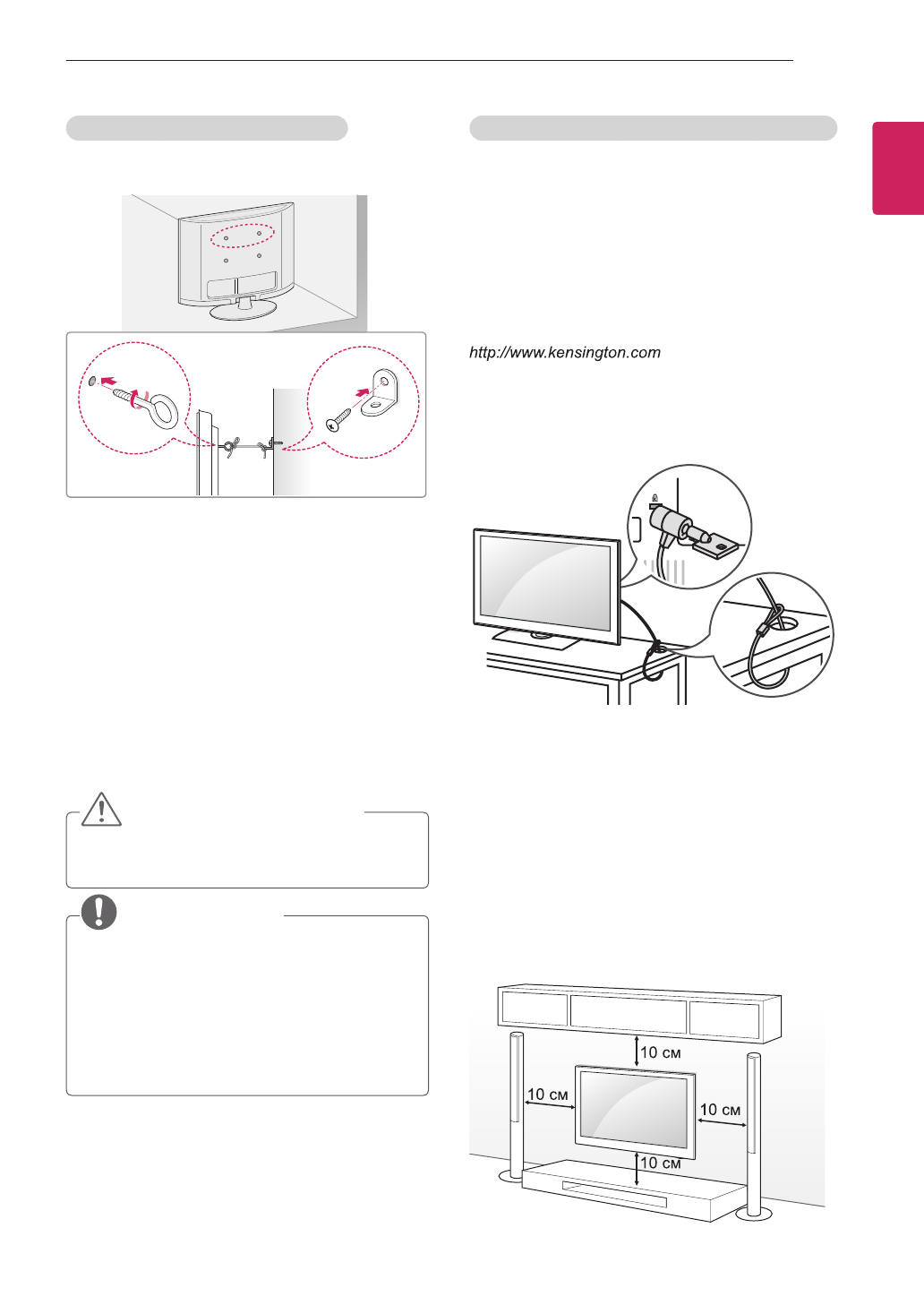 http://www.kensington.com

10 см

10 см

10 см

10 см