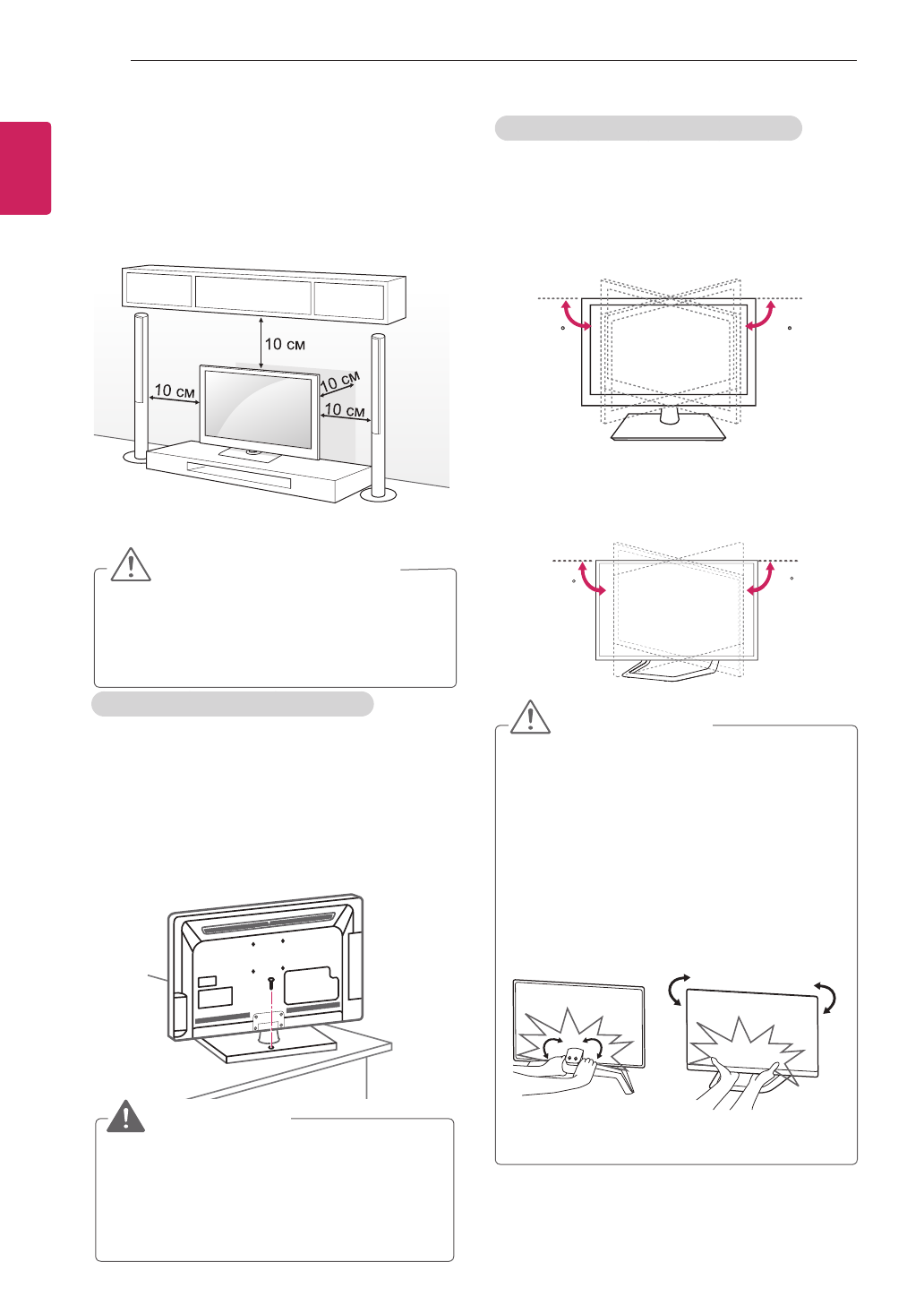 10 см

10 см

10 см

10 см