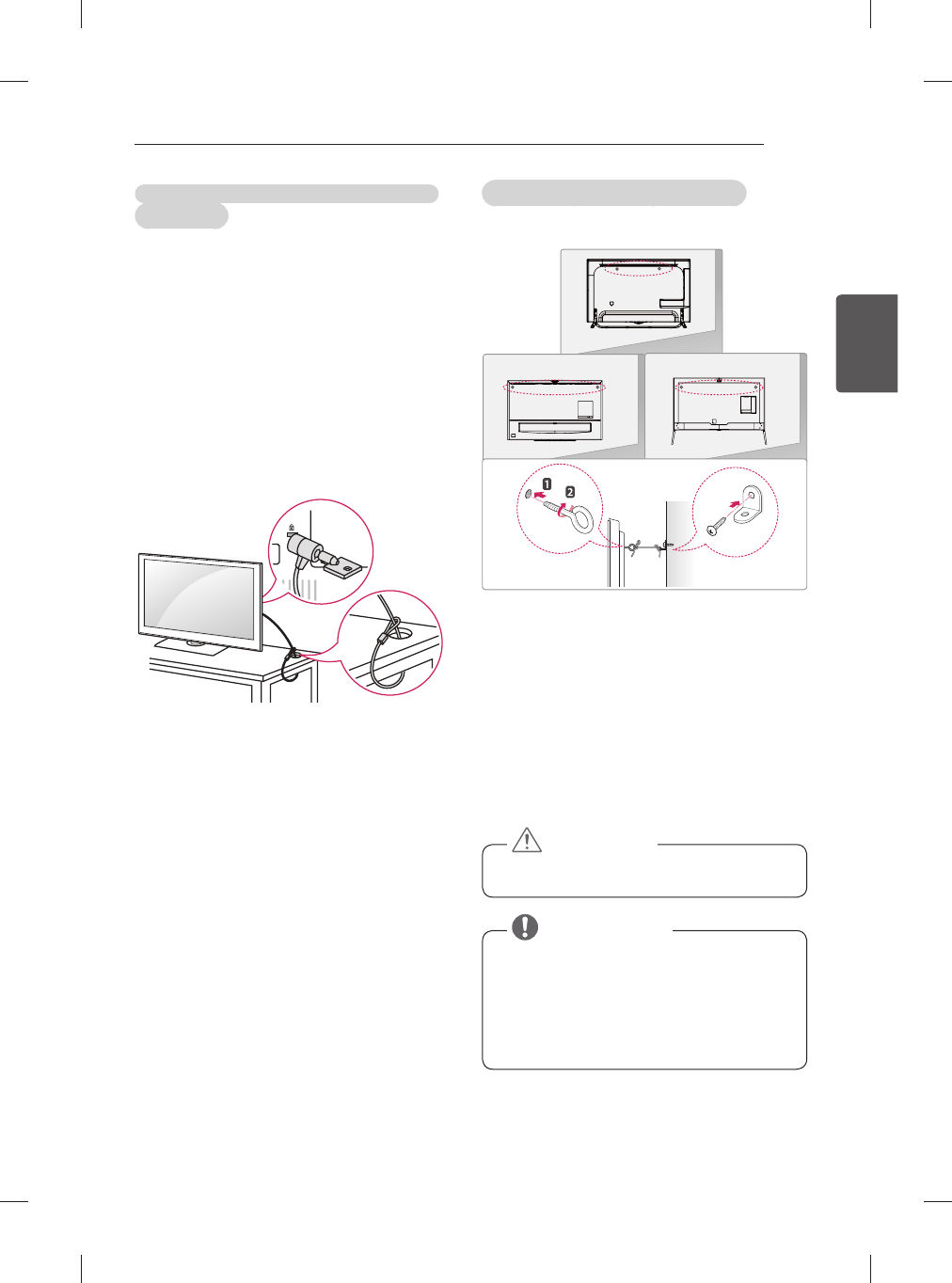 1
2