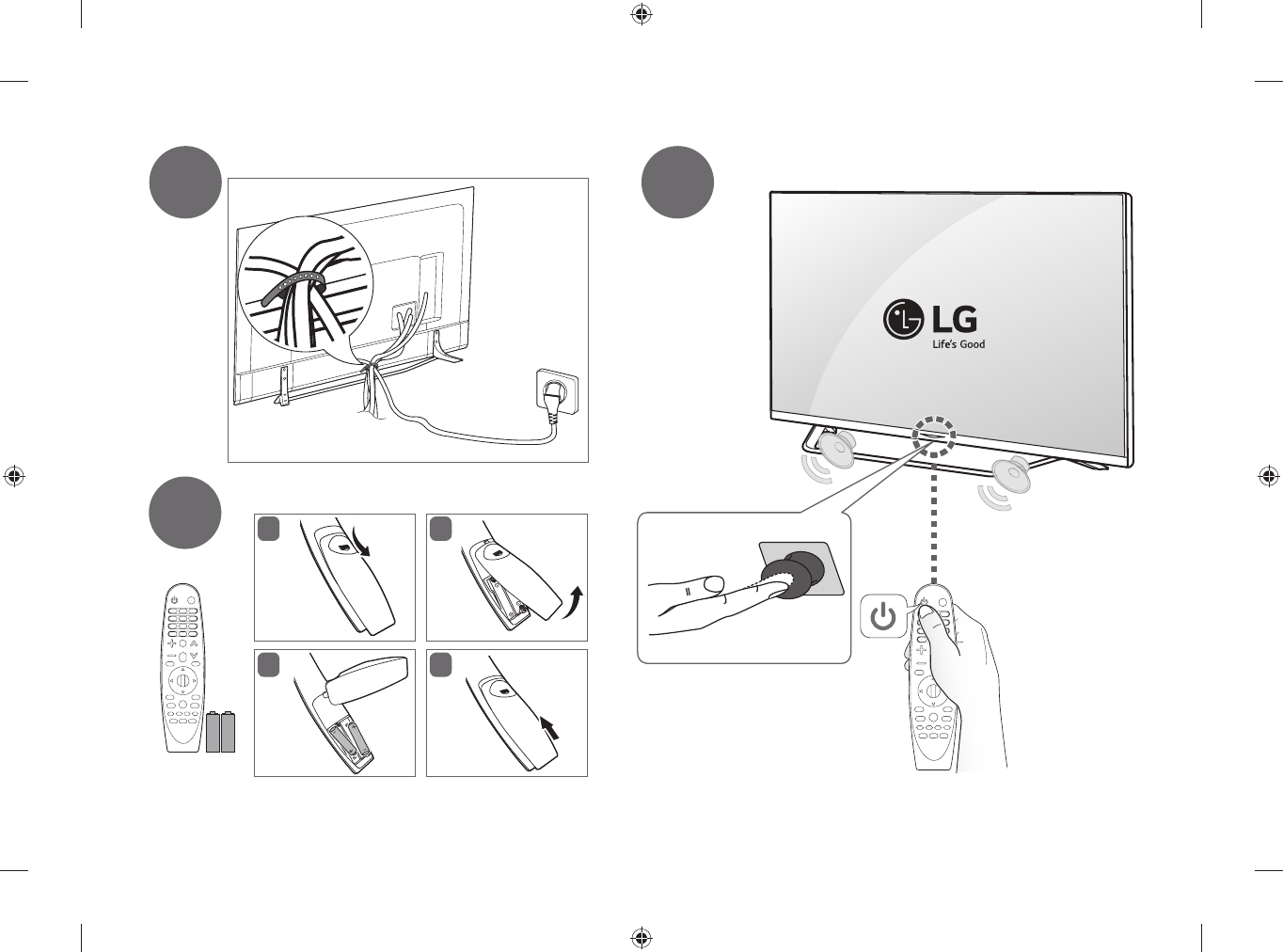 LG
Life's Good