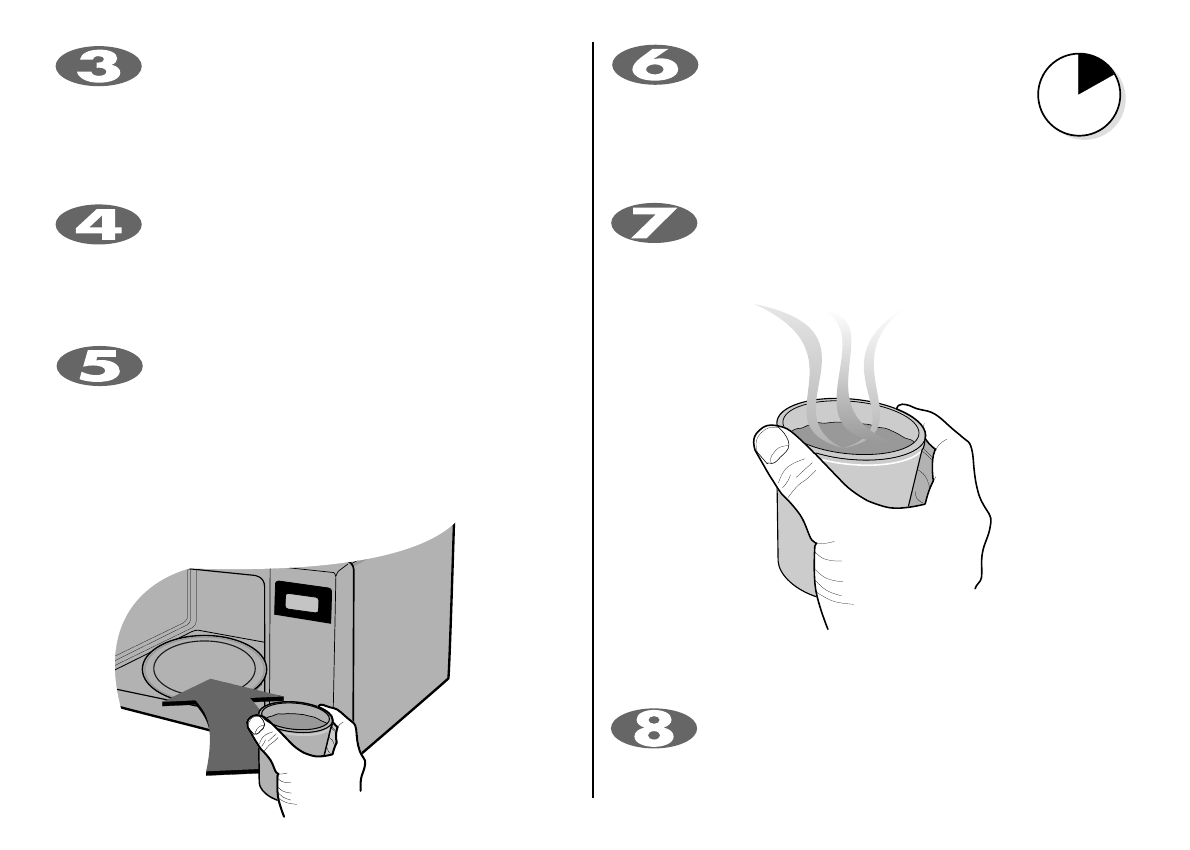 3

4

5

6

7

8