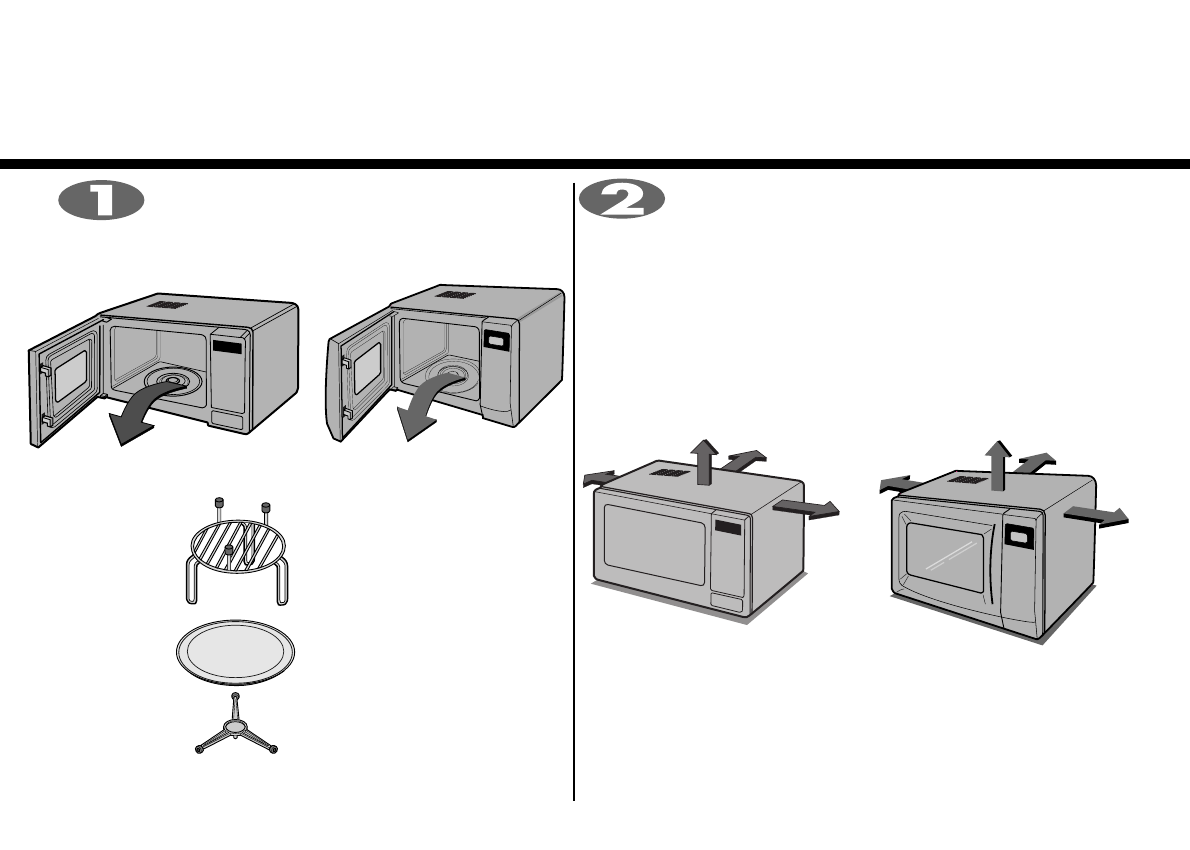 1

2