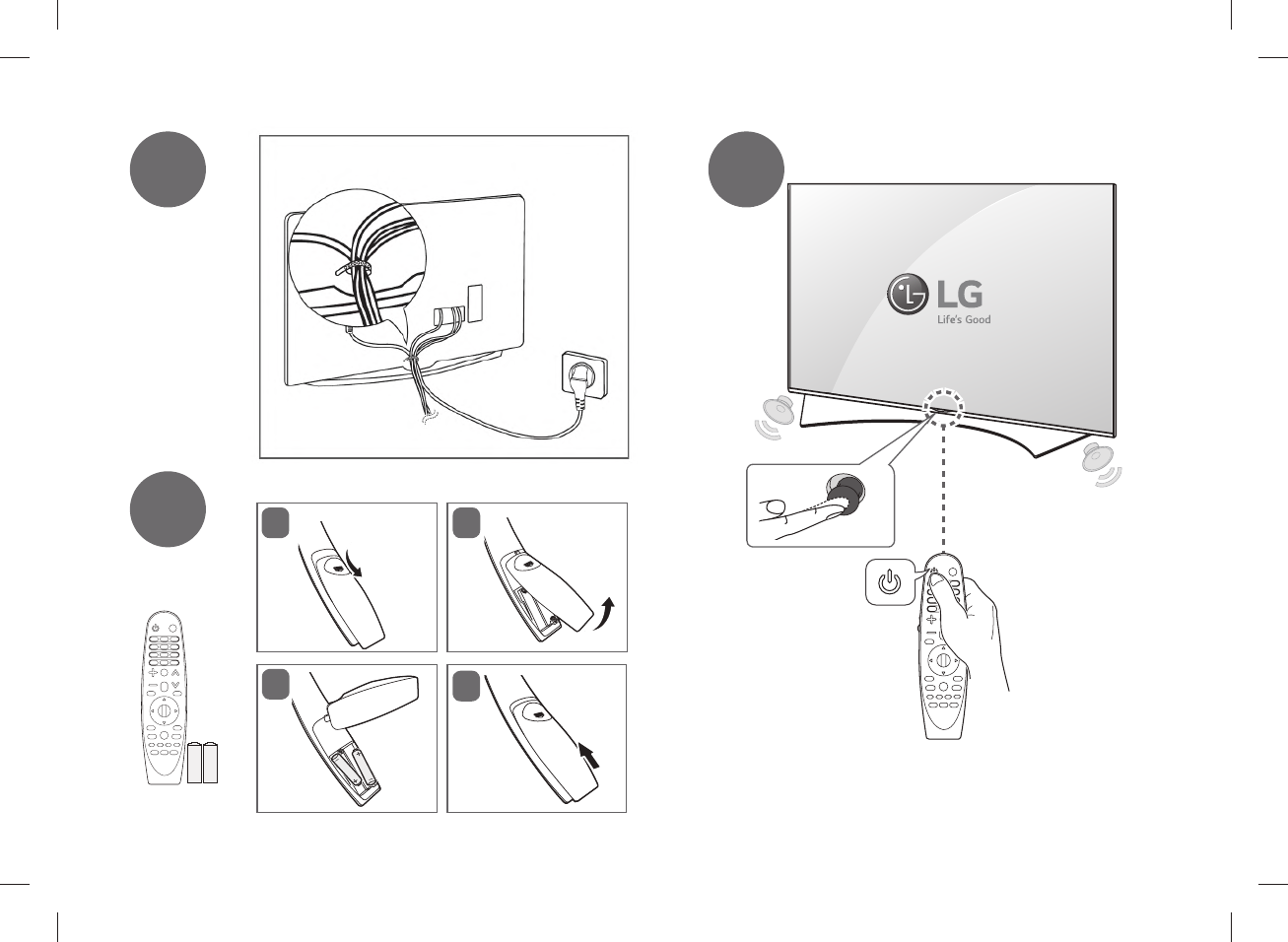 LG
Life's Good