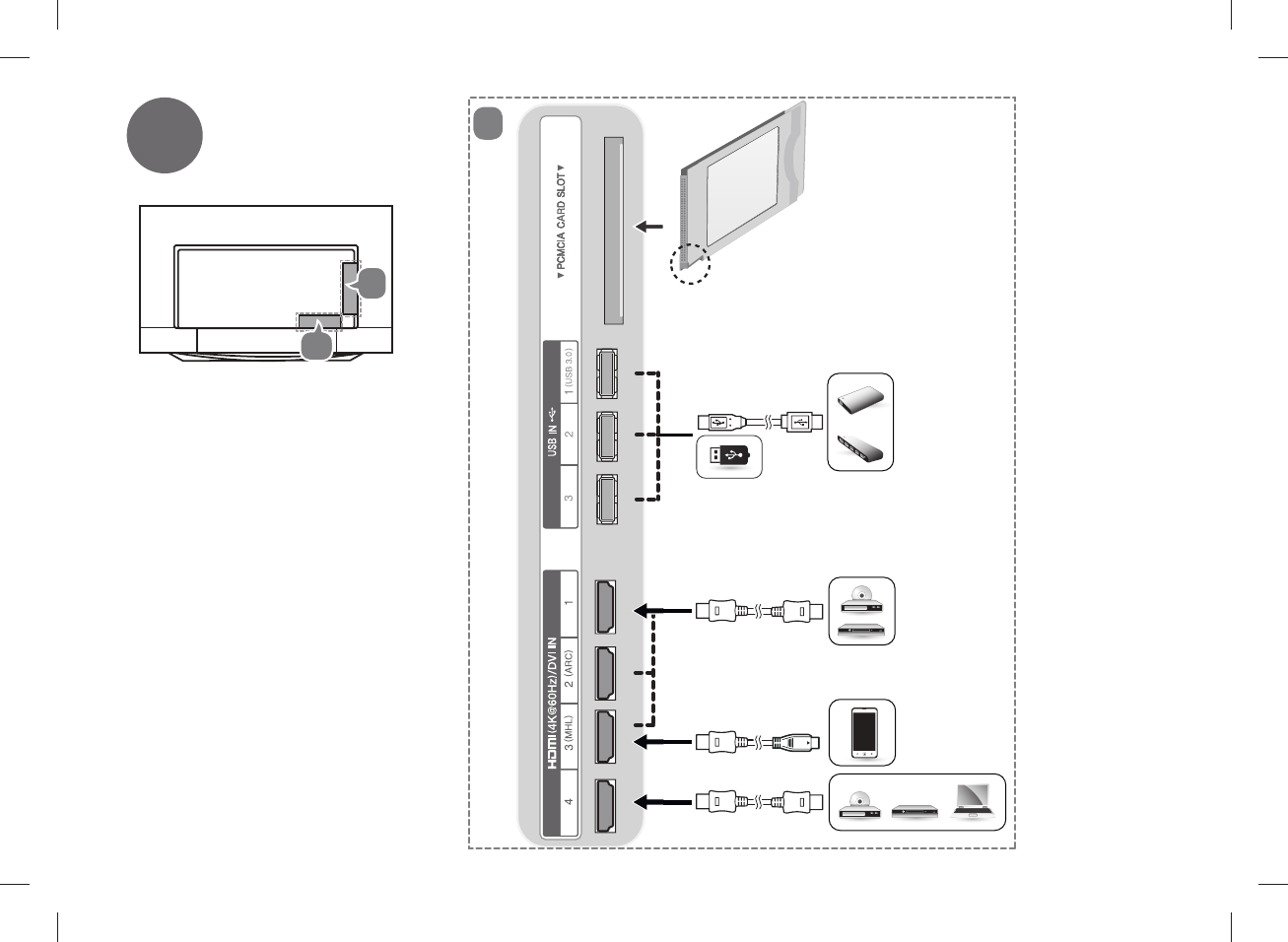 ▼ PCMCIA CARD SLOT ▼

USB IN

1 (USB 3.0)

2

3

HDMI (4K@60Hz)/DVI IN

1

2 (ARC)

3 (MHL)

4