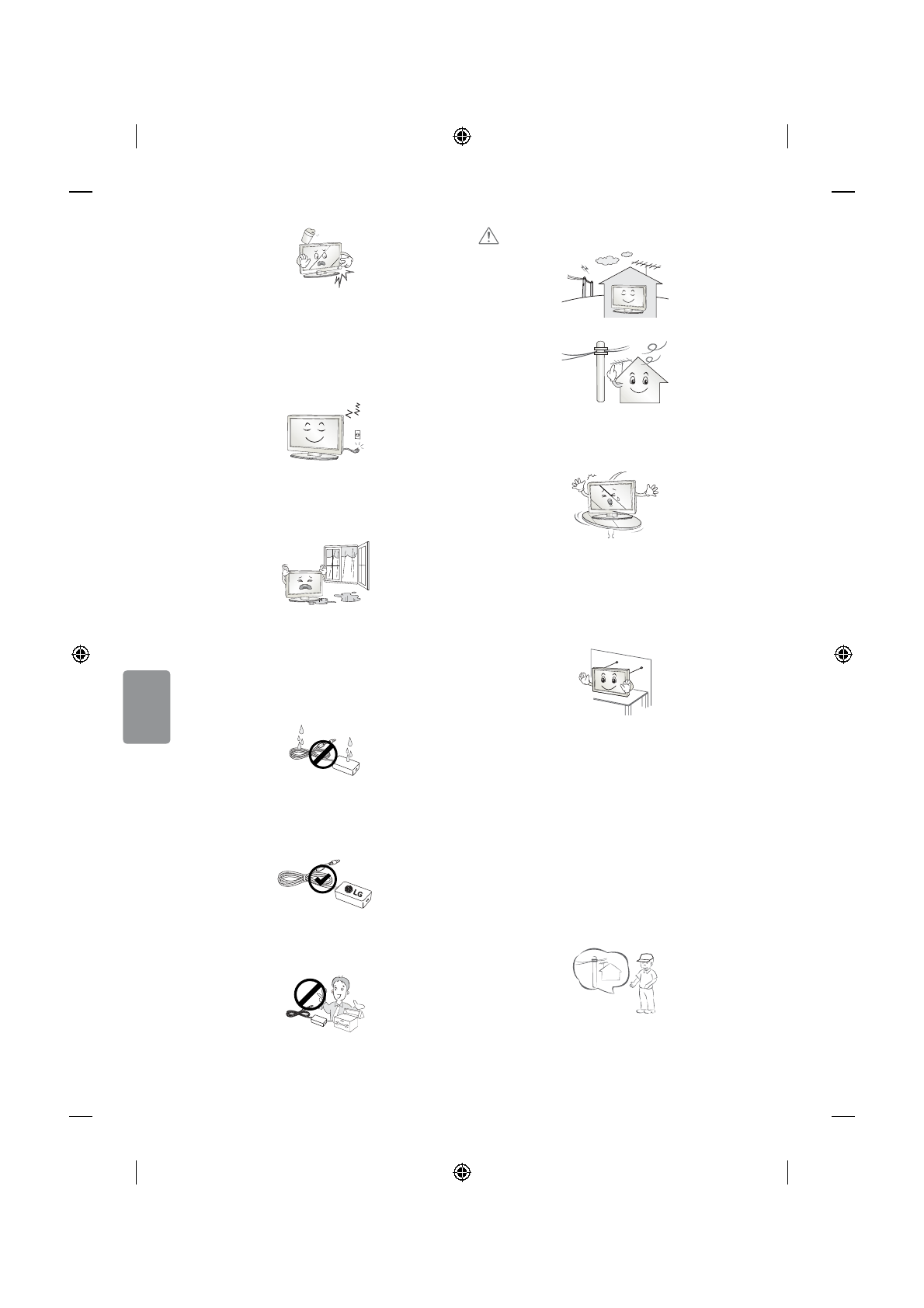 LG