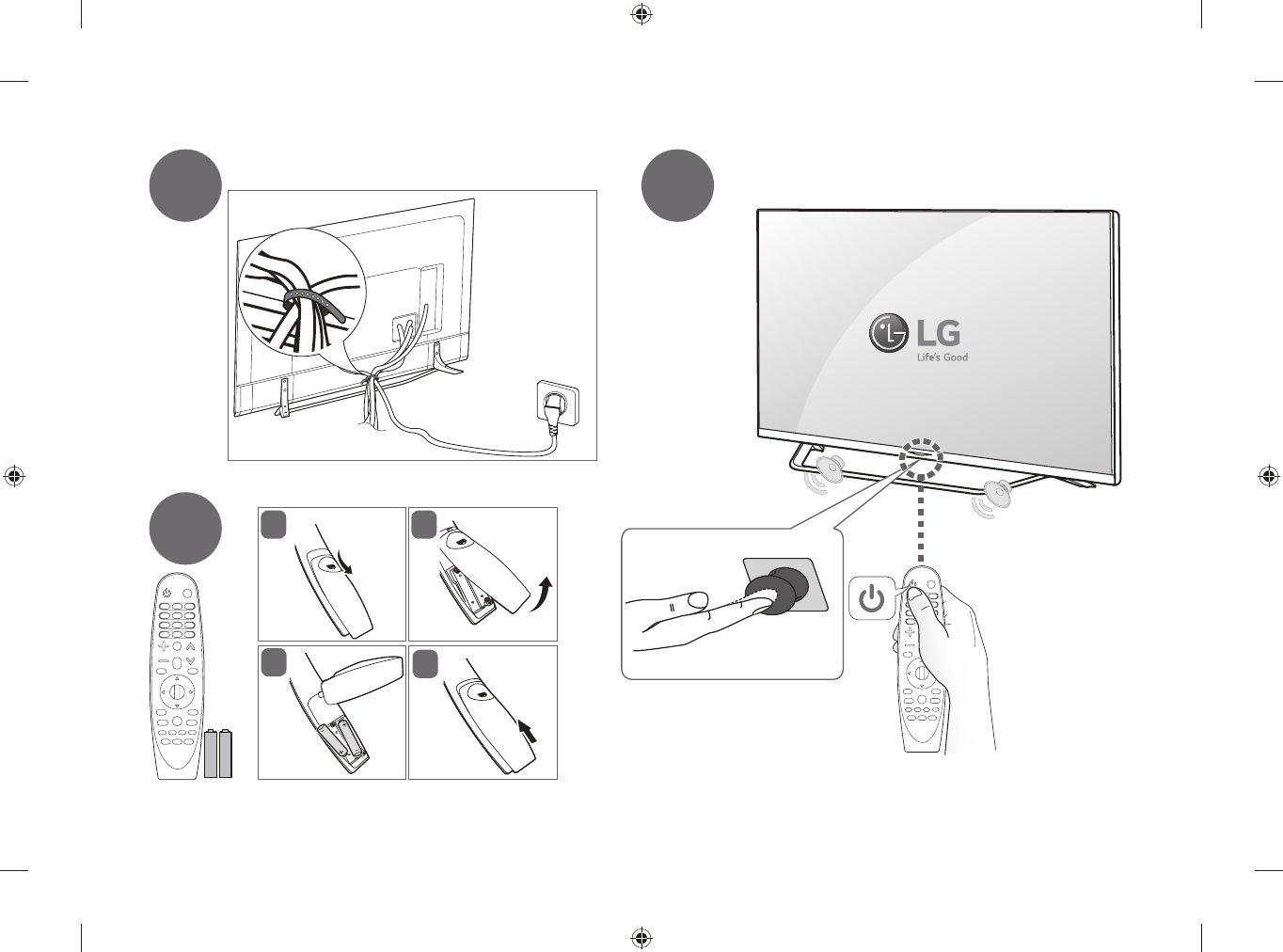 LG
Life's Good