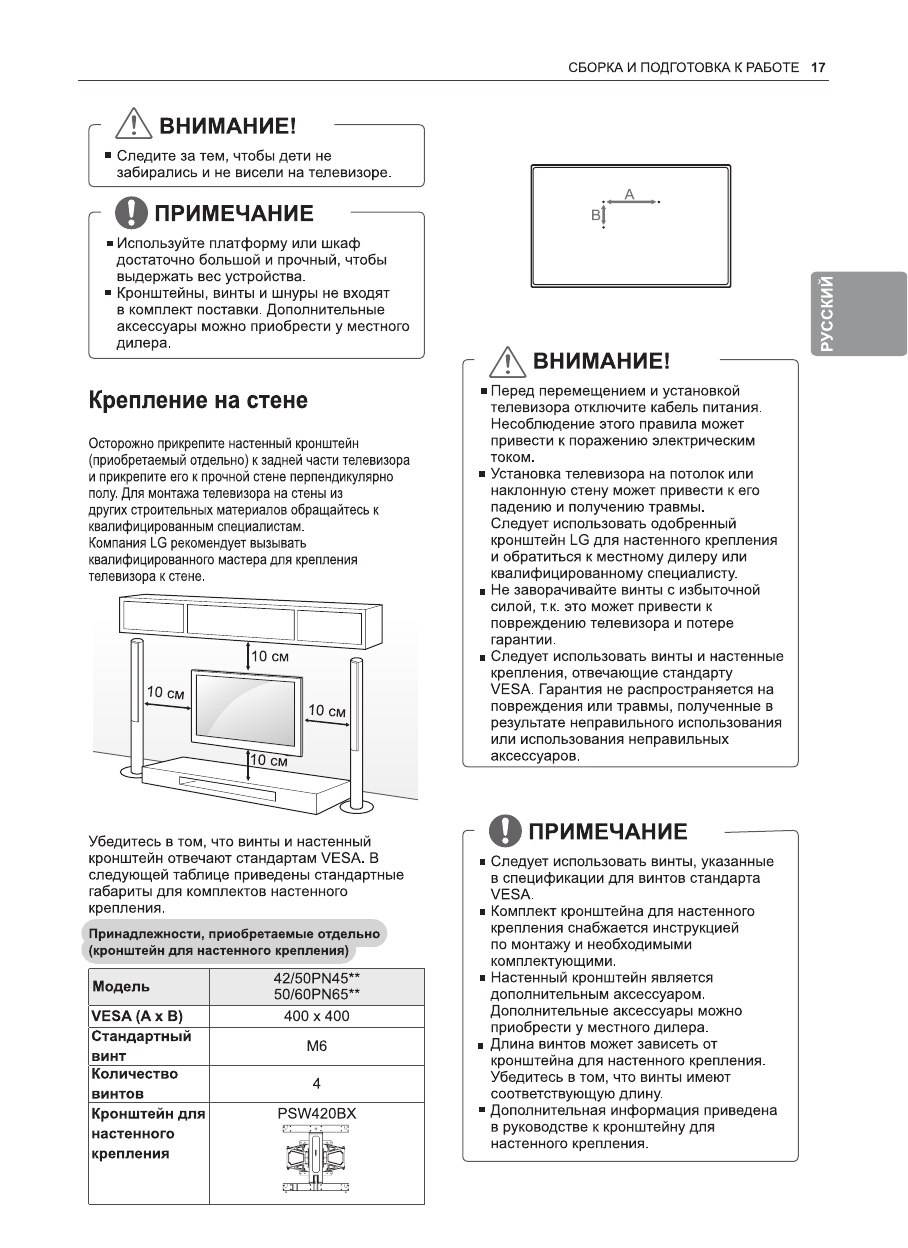 СБОРКА И ПОДГОТОВКА К РАБОТЕ 17

ВНИМАНИЕ!

■ Следите за тем, чтобы дети не забирались и не висели на телевизоре.

ПРИМЕЧАНИЕ

■ Используйте платформу или шкаф достаточно большой и прочный, чтобы выдержать вес устройства.
■ Кронштейны, винты и шнуры не входят в комплект поставки. Дополнительные аксессуары можно приобрести у местного дилера.

Крепление на стене

Осторожно прикрепите настенный кронштейн (приобретаемый отдельно) к задней части телевизора и прикрепите его к прочной стене перпендикулярно полу. Для монтажа телевизора на стены из других строительных материалов обращайтесь к квалифицированным специалистам.
Компания LG рекомендует вызывать квалифицированного мастера для крепления телевизора к стене.

10 см
10 см
10 см
10 см

Убедитесь в том, что винты и настенный кронштейн отвечают стандартам VESA. В следующей таблице приведены стандартные габариты для комплектов настенного крепления.

Принадлежности, приобретаемые отдельно (кронштейн для настенного крепления)

| Модель | 42/50PN45** 50/60PN65** |
|---|---|
| VESA (A x B) | 400 x 400 |
| Стандартный винт | M6 |
| Количество винтов | 4 |
| Кронштейн для настенного крепления | PSW420BX |

A
B

РУССКИЙ

ВНИМАНИЕ!

■ Перед перемещением и установкой телевизора отключите кабель питания. Несоблюдение этого правила может привести к поражению электрическим током.
■ Установка телевизора на потолок или наклонную стену может привести к его падению и получению травмы. Следует использовать одобренный кронштейн LG для настенного крепления и обратиться к местному дилеру или квалифицированному специалисту.
■ Не заворачивайте винты с избыточной силой, т.к. это может привести к повреждению телевизора и потере гарантии.
■ Следует использовать винты и настенные крепления, отвечающие стандарту VESA. Гарантия не распространяется на повреждения или травмы, полученные в результате неправильного использования или использования неправильных аксессуаров.

ПРИМЕЧАНИЕ

■ Следует использовать винты, указанные в спецификации для винтов стандарта VESA.
■ Комплект кронштейна для настенного крепления снабжается инструкцией по монтажу и необходимыми комплектующими.
■ Настенный кронштейн является дополнительным аксессуаром. Дополнительные аксессуары можно приобрести у местного дилера.
■ Длина винтов может зависеть от кронштейна для настенного крепления. Убедитесь в том, что винты имеют соответствующую длину.
■ Дополнительная информация приведена в руководстве к кронштейну для настенного крепления.