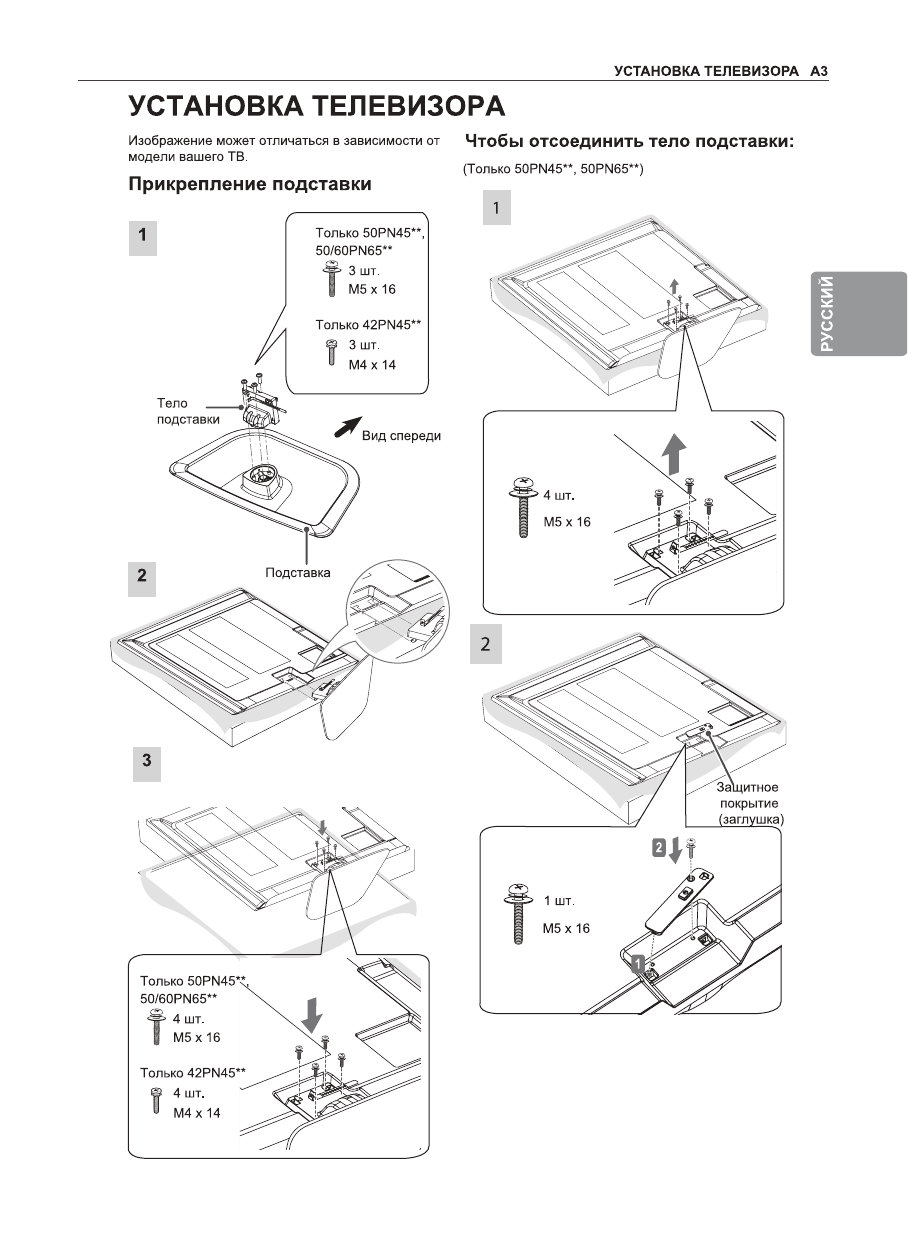 УСТАНОВКА ТЕЛЕВИЗОРА A3

УСТАНОВКА ТЕЛЕВИЗОРА

Изображение может отличаться в зависимости от модели вашего ТВ.

Прикрепление подставки

1

Только 50PN45**, 50/60PN65**
3 шт.
M5 x 16

Только 42PN45**
3 шт.
M4 x 14

Тело подставки

Вид спереди

Подставка

2

3

Только 50PN45**, 50/60PN65**
4 шт.
M5 x 16

Только 42PN45**
4 шт.
M4 x 14

Чтобы отсоединить тело подставки:

(Только 50PN45**, 50PN65**)

1

4 шт.
M5 x 16

2

Защитное покрытие (заглушка)

2

1 шт.
M5 x 16

1

РУССКИЙ