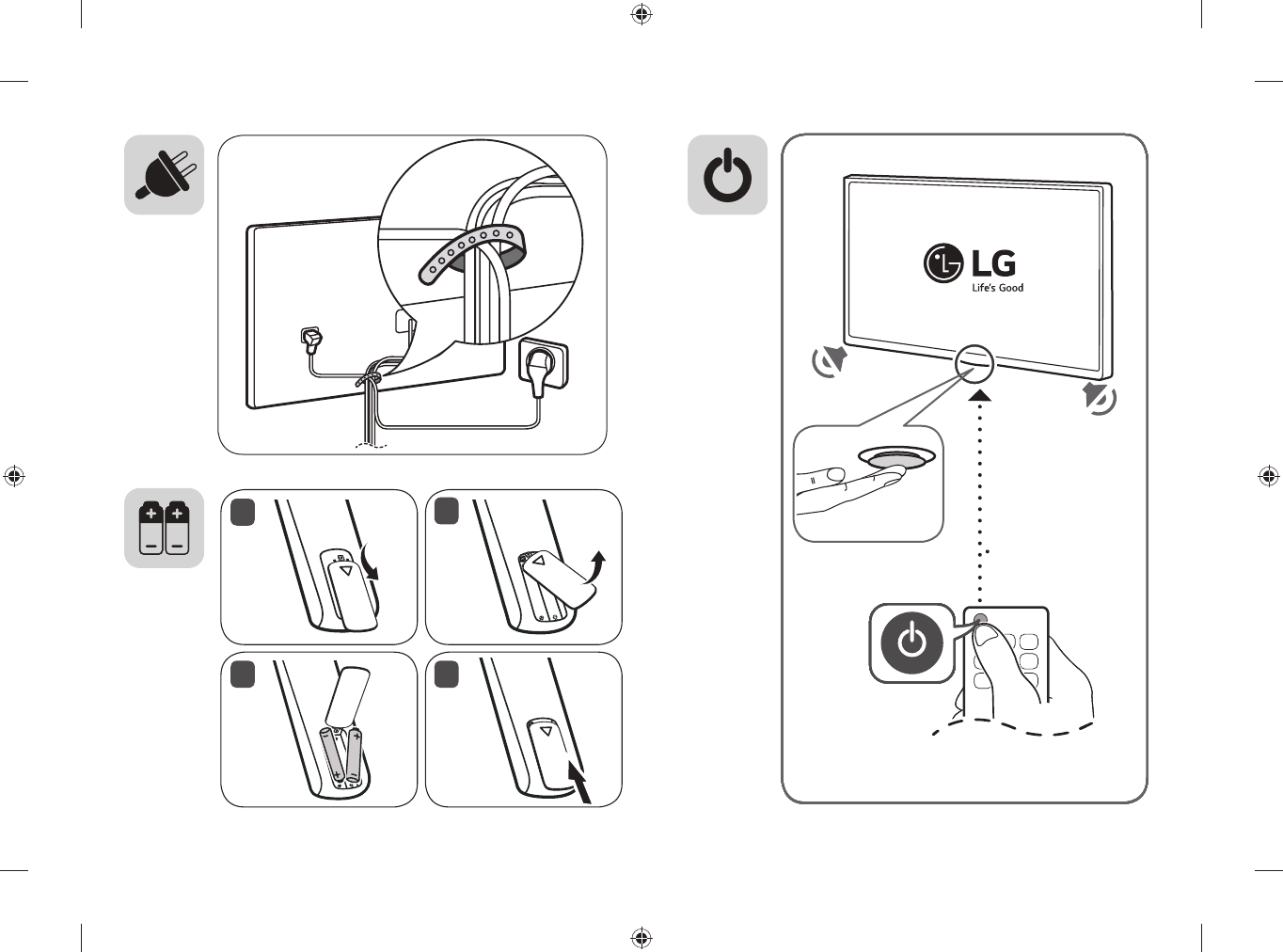 LG
Life's Good