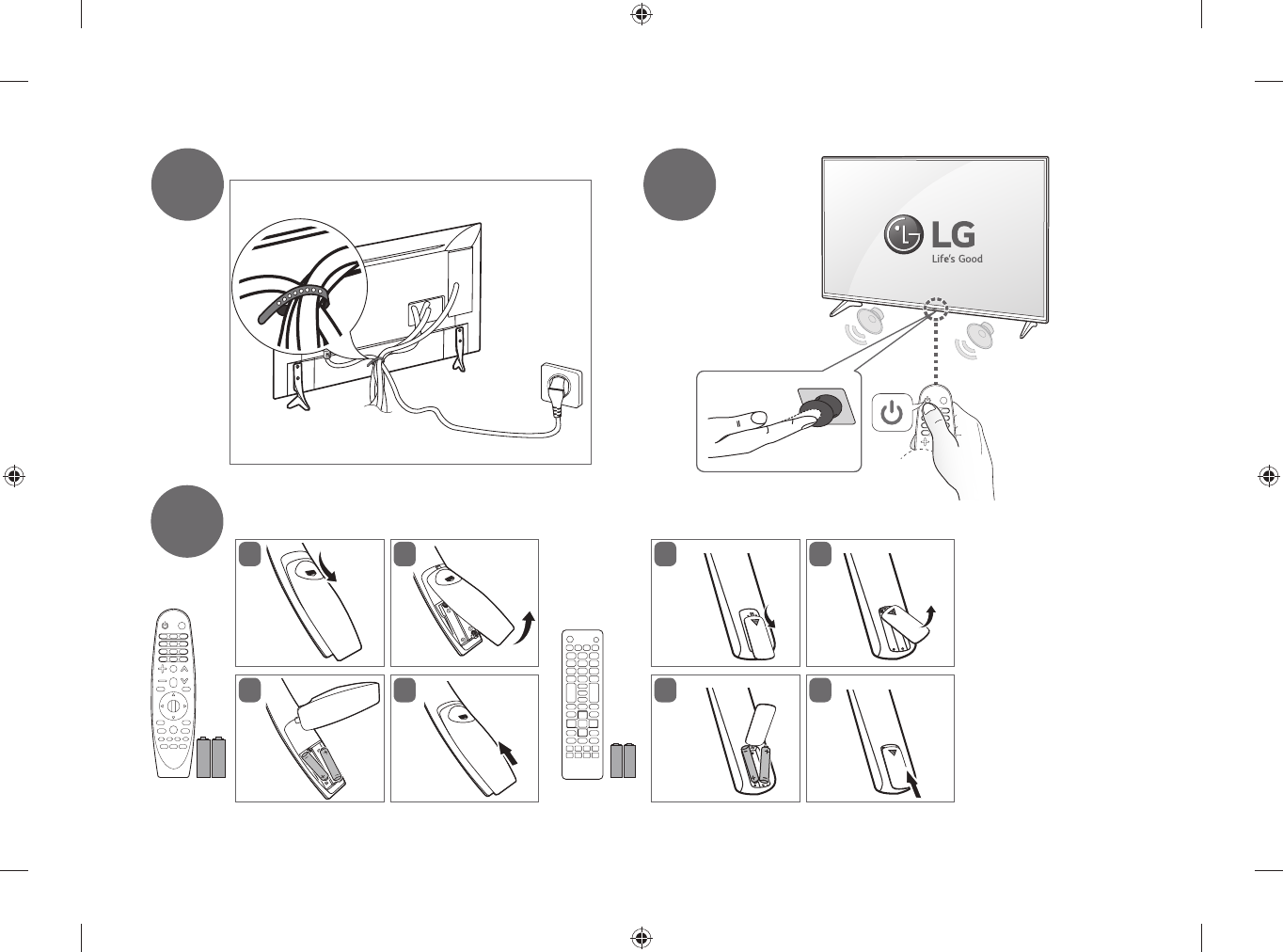 LG
Life's Good