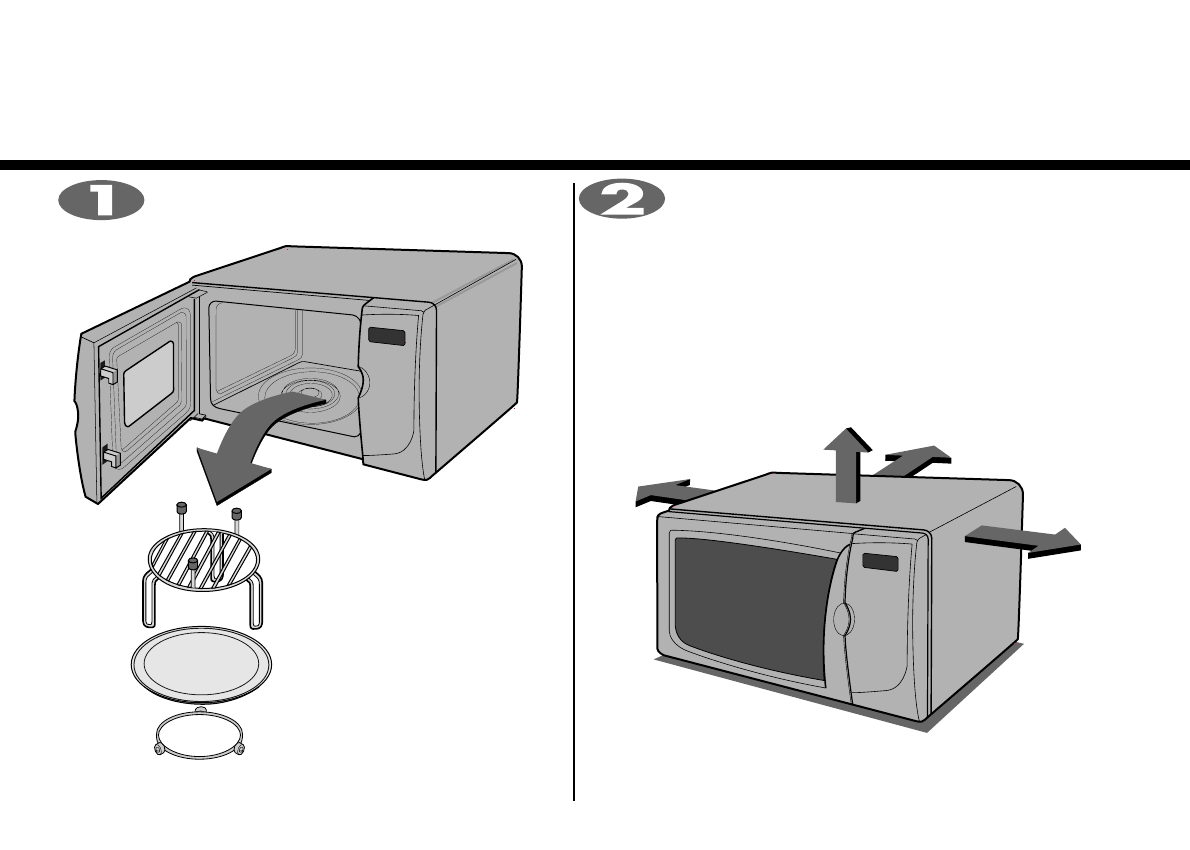 1

2